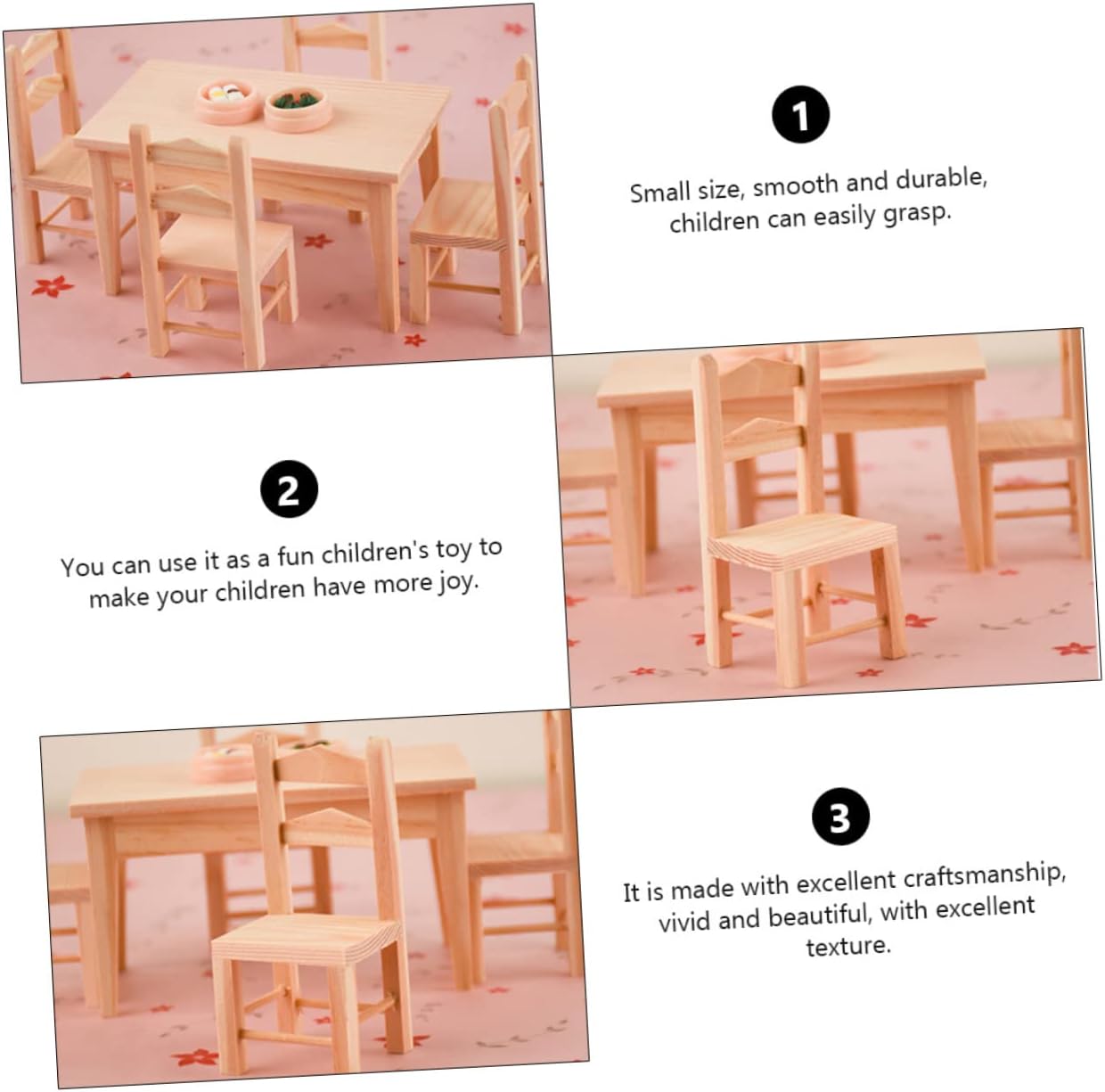 1

Small size, smooth and durable, children can easily grasp.

2

You can use it as a fun children's toy to make your children have more joy.

3

It is made with excellent craftsmanship, vivid and beautiful, with excellent texture.