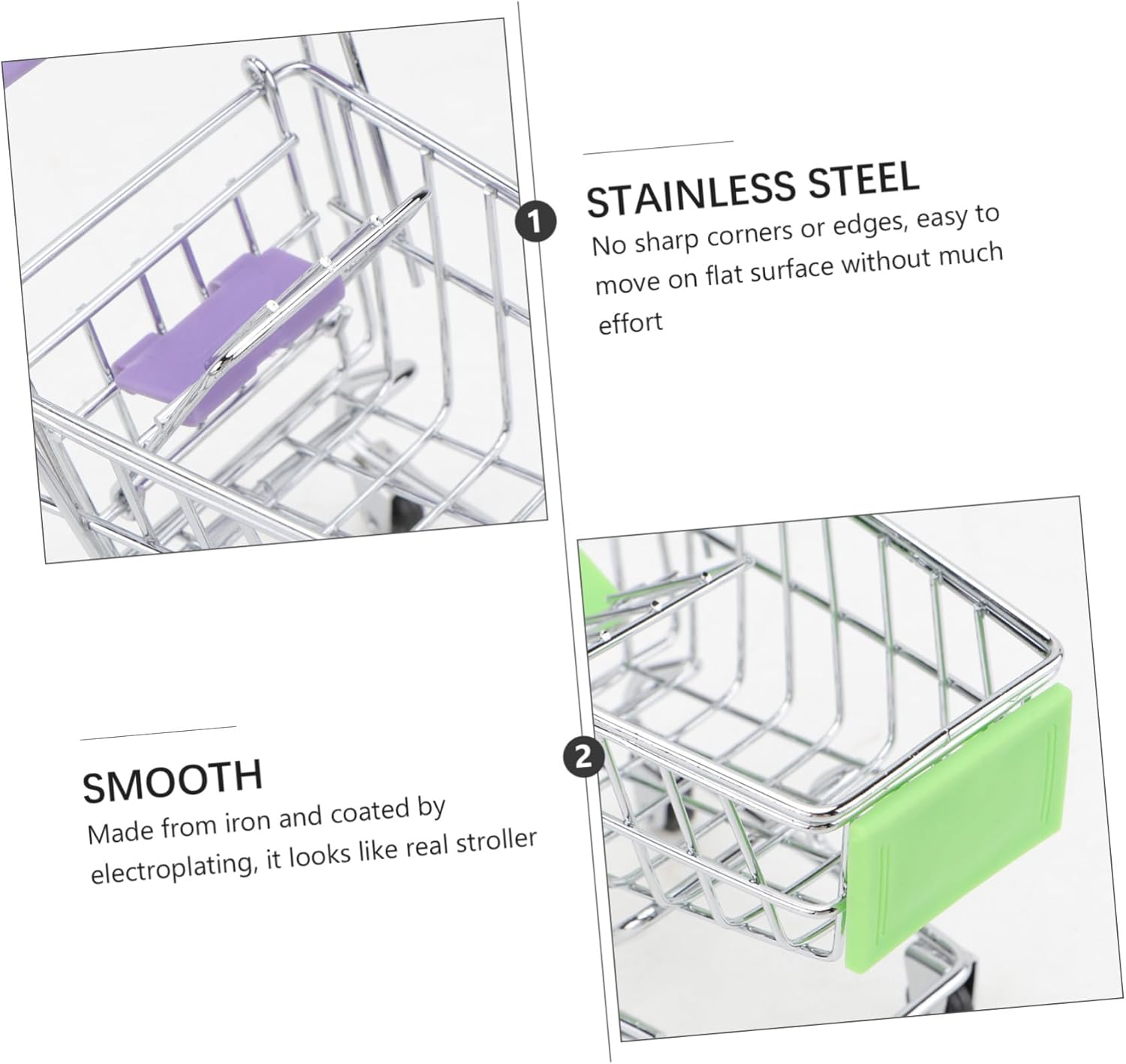 1

STAINLESS STEEL

No sharp corners or edges, easy to move on flat surface without much effort

SMOOTH

Made from iron and coated by electroplating, it looks like real stroller

2