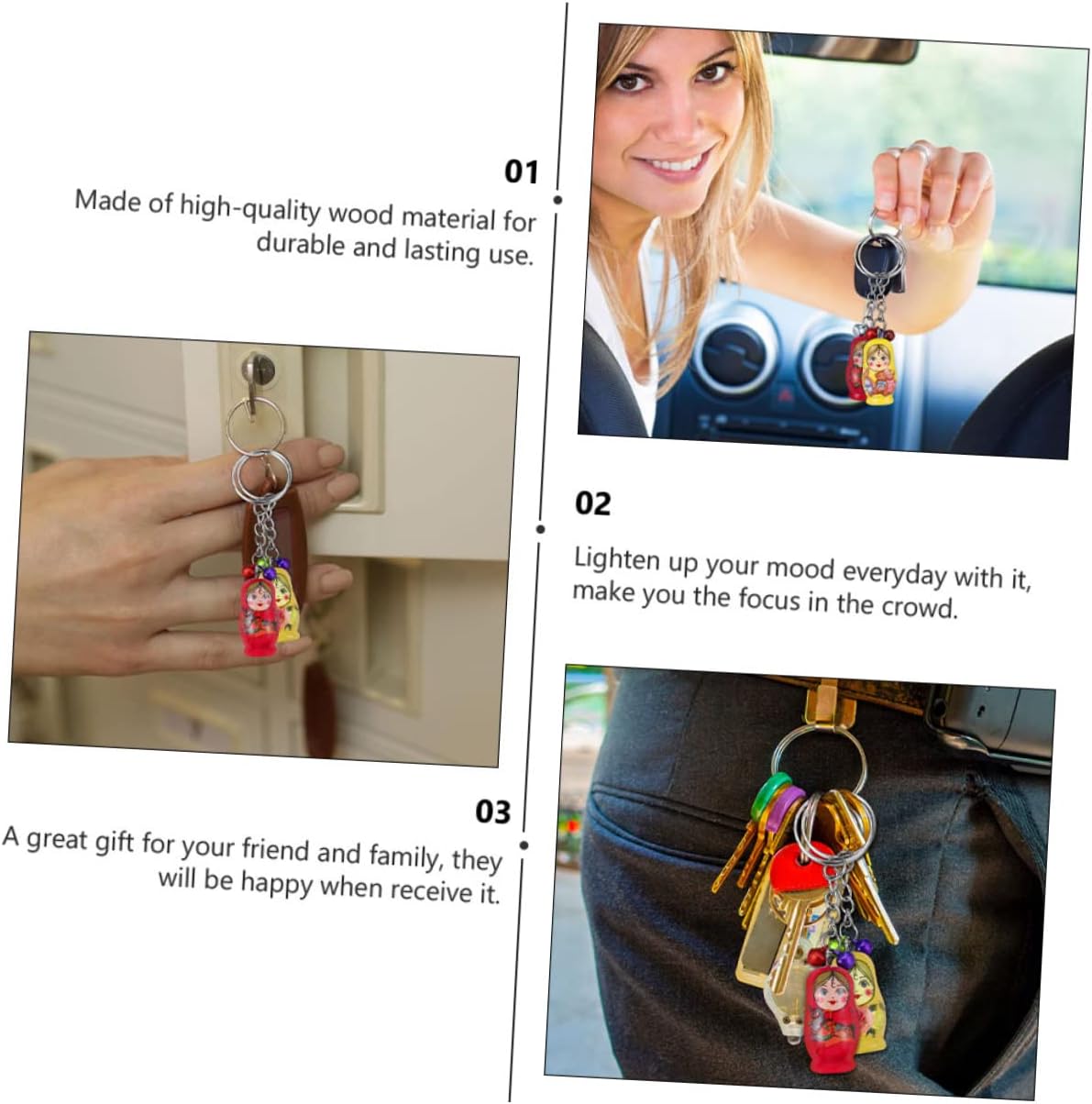 01
Made of high-quality wood material for durable and lasting use.

02
Lighten up your mood everyday with it, make you the focus in the crowd.

03
A great gift for your friend and family, they will be happy when receive it.