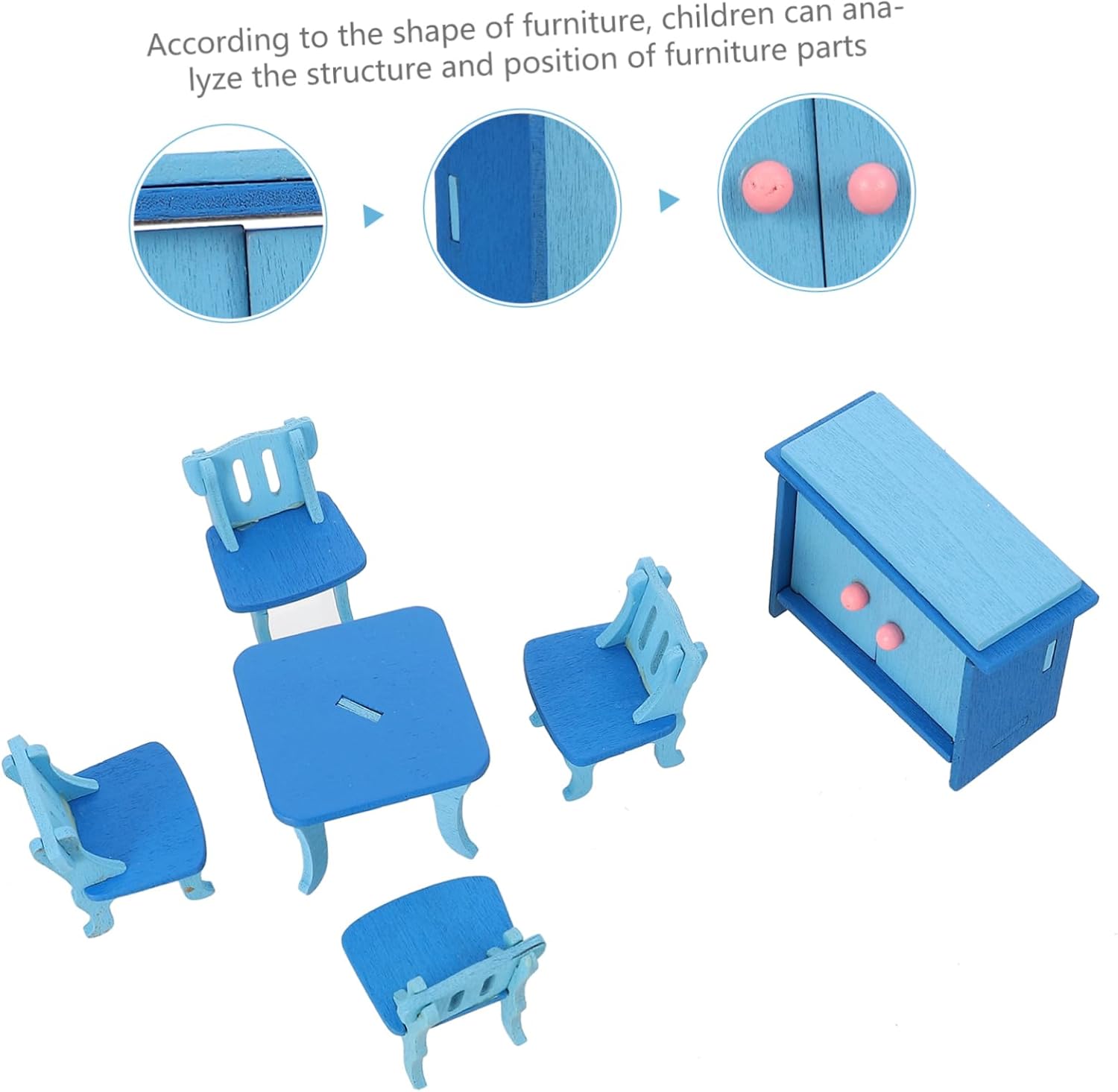 According to the shape of furniture, children can analyze the structure and position of furniture parts