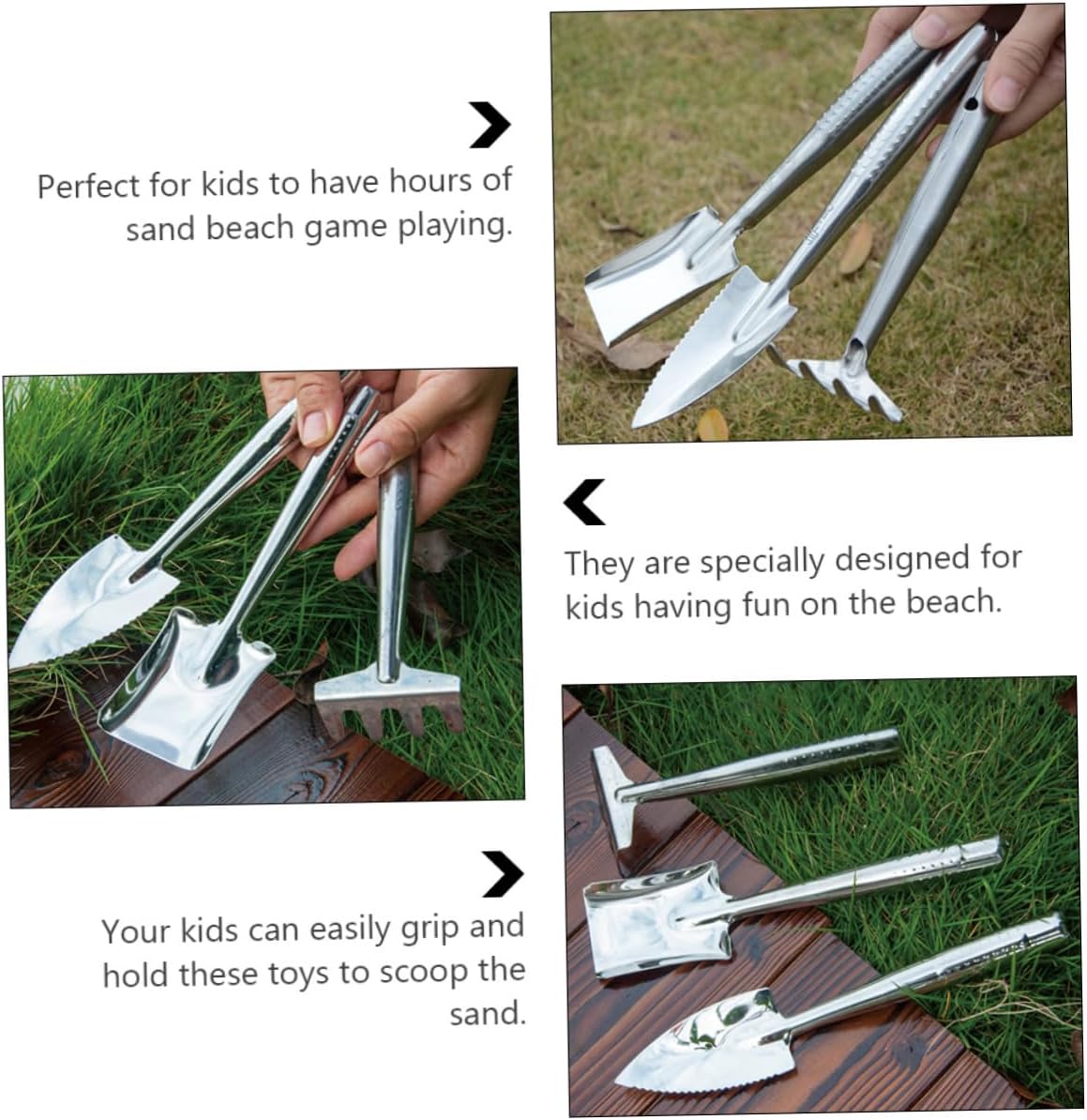 Perfect for kids to have hours of sand beach game playing.

They are specially designed for kids having fun on the beach.

Your kids can easily grip and hold these toys to scoop the sand.