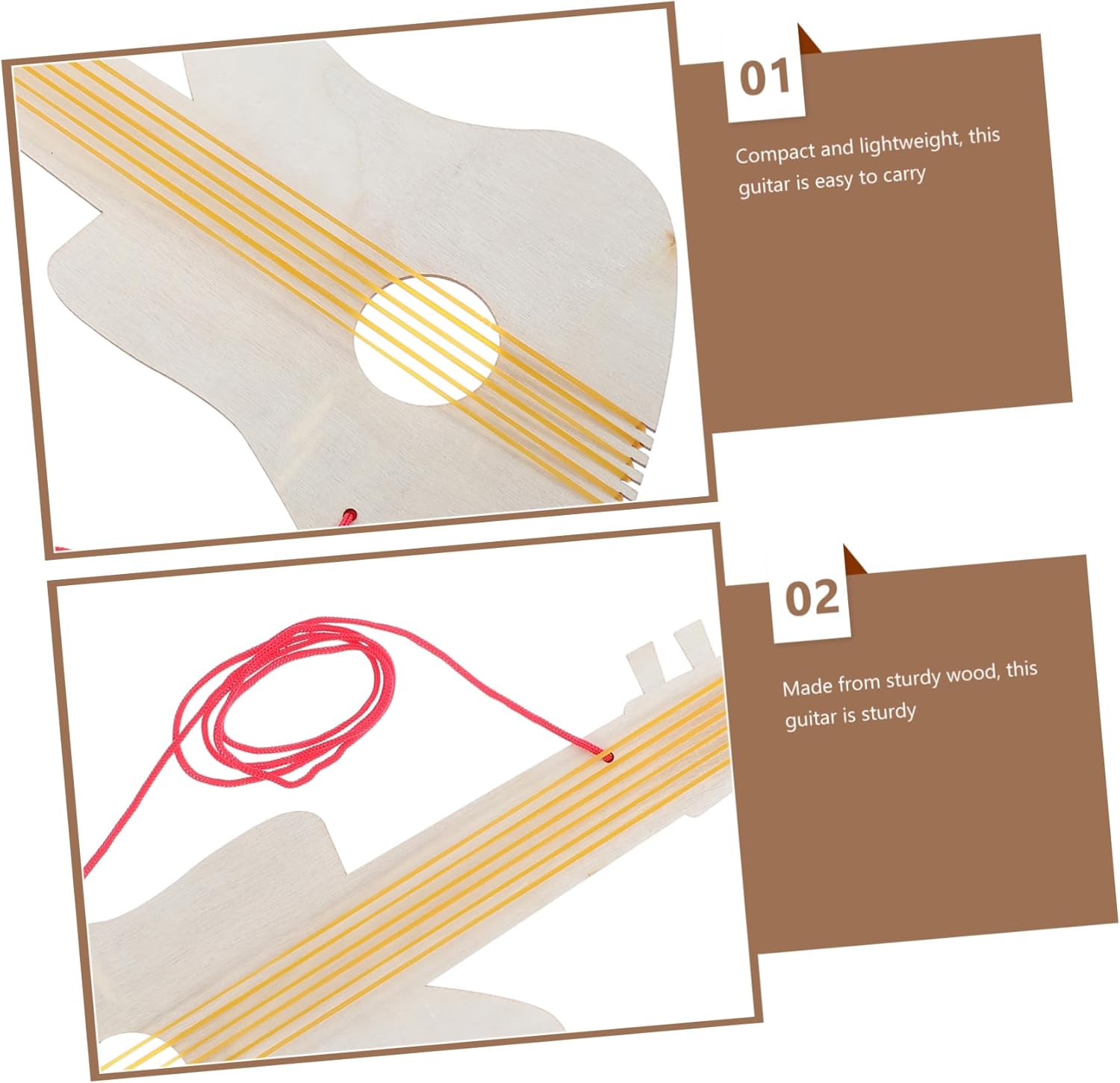 01

Compact and lightweight, this guitar is easy to carry

02

Made from sturdy wood, this guitar is sturdy