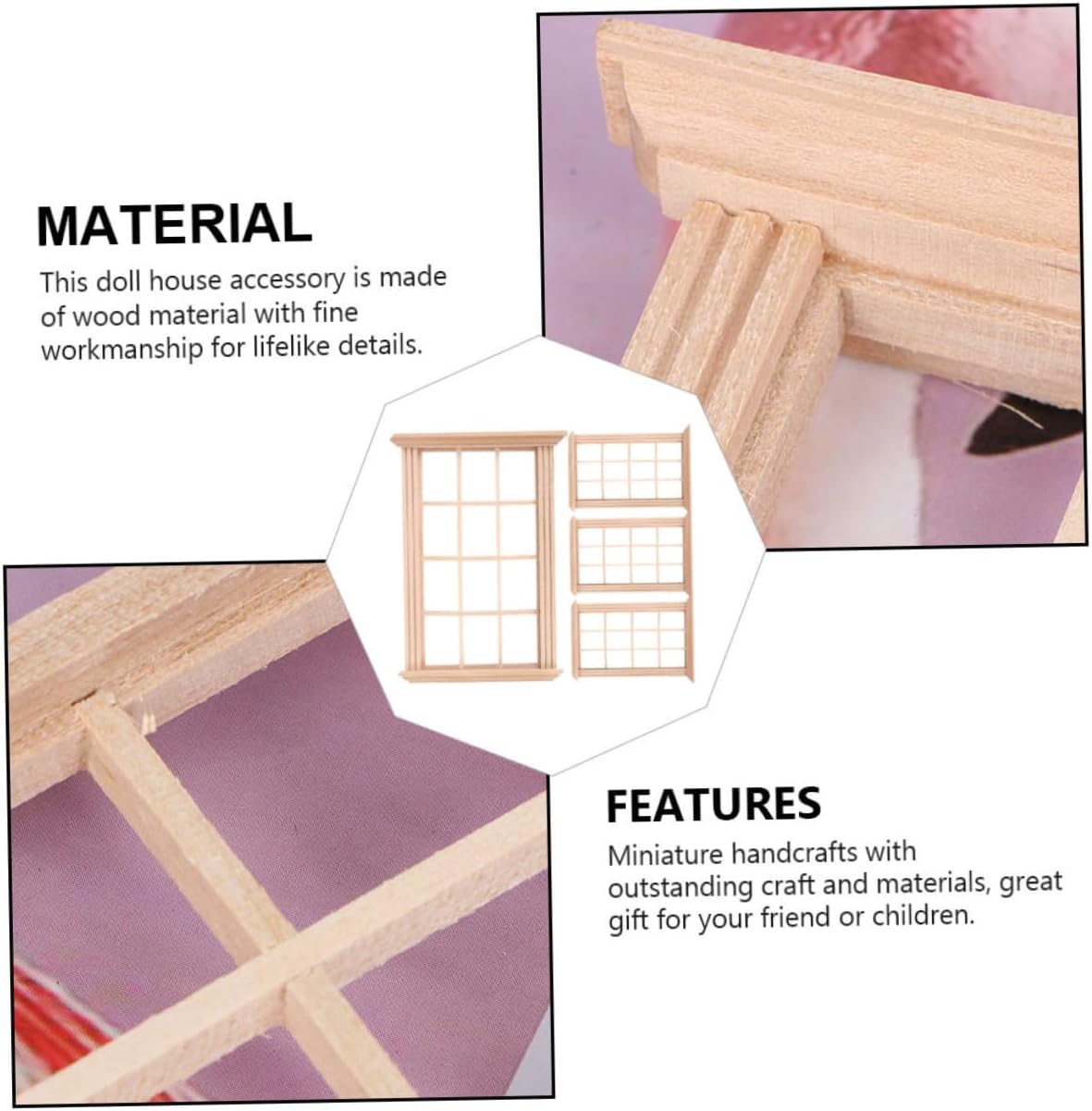 MATERIAL

This doll house accessory is made of wood material with fine workmanship for lifelike details.

FEATURES

Miniature handcrafts with outstanding craft and materials, great gift for your friend or children.