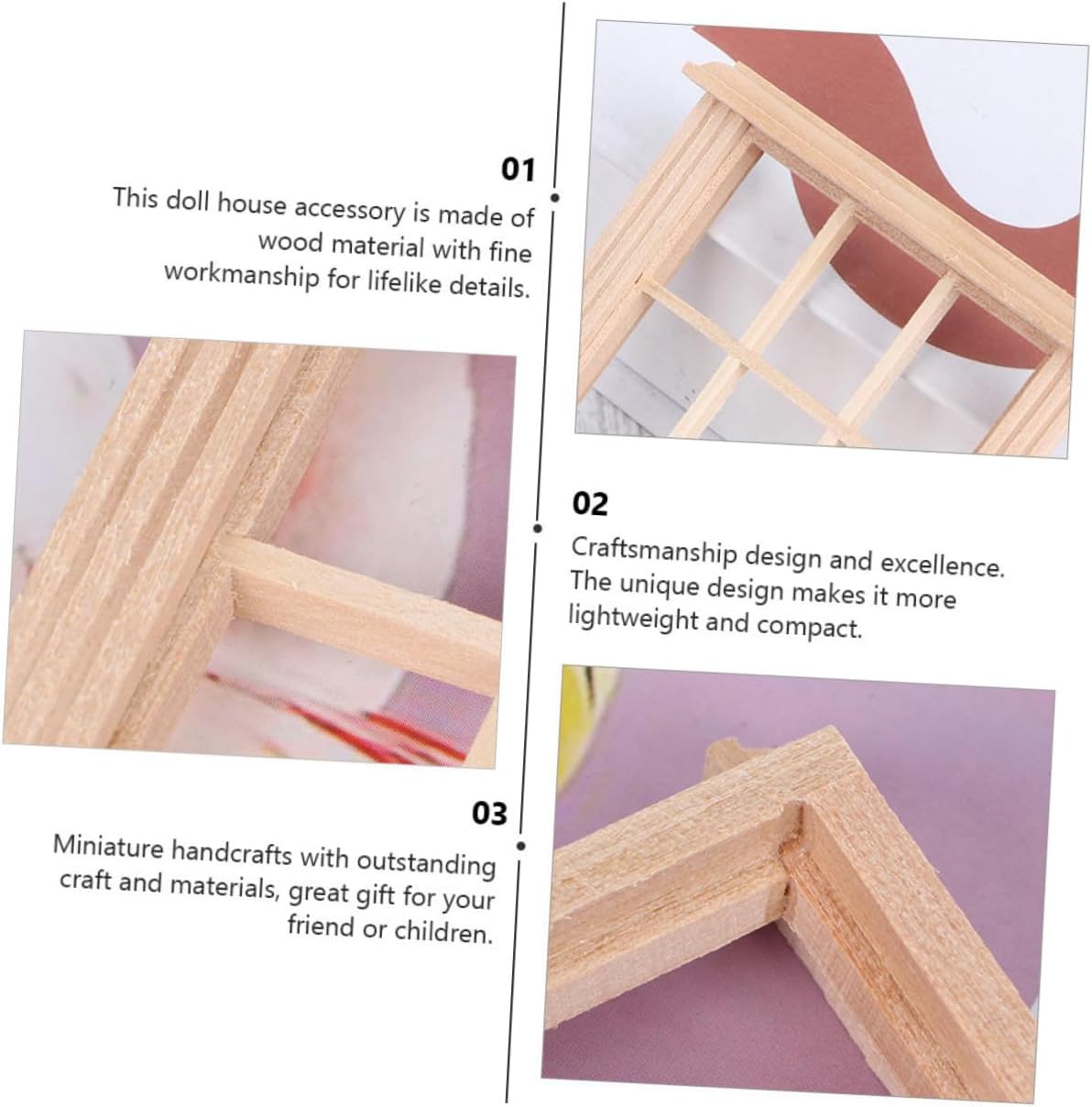 01
This doll house accessory is made of wood material with fine workmanship for lifelike details.

02
Craftsmanship design and excellence. The unique design makes it more lightweight and compact.

03
Miniature handcrafts with outstanding craft and materials, great gift for your friend or children.