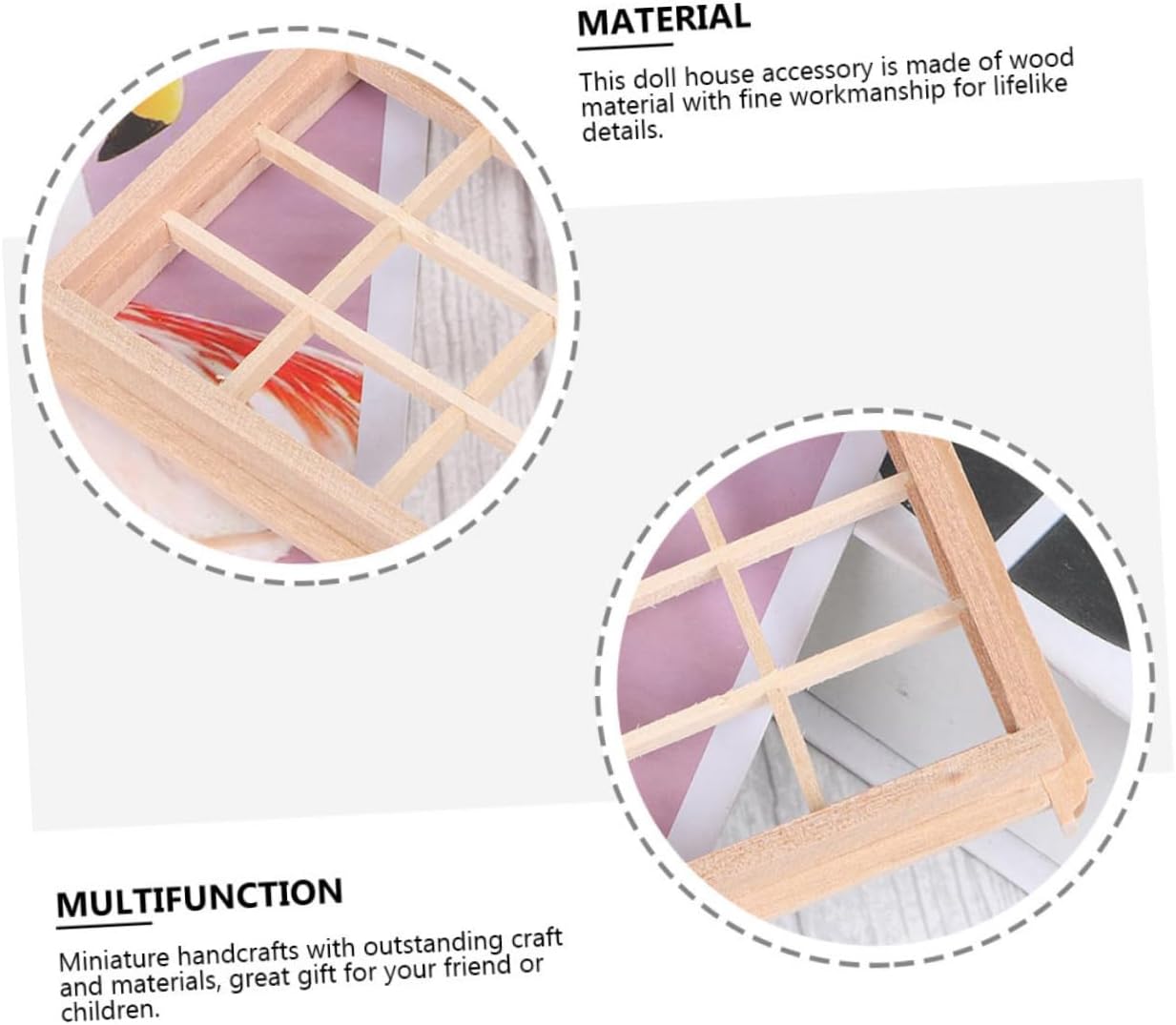 MATERIAL

This doll house accessory is made of wood material with fine workmanship for lifelike details.

MULTIFUNCTION

Miniature handcrafts with outstanding craft and materials, great gift for your friend or children.