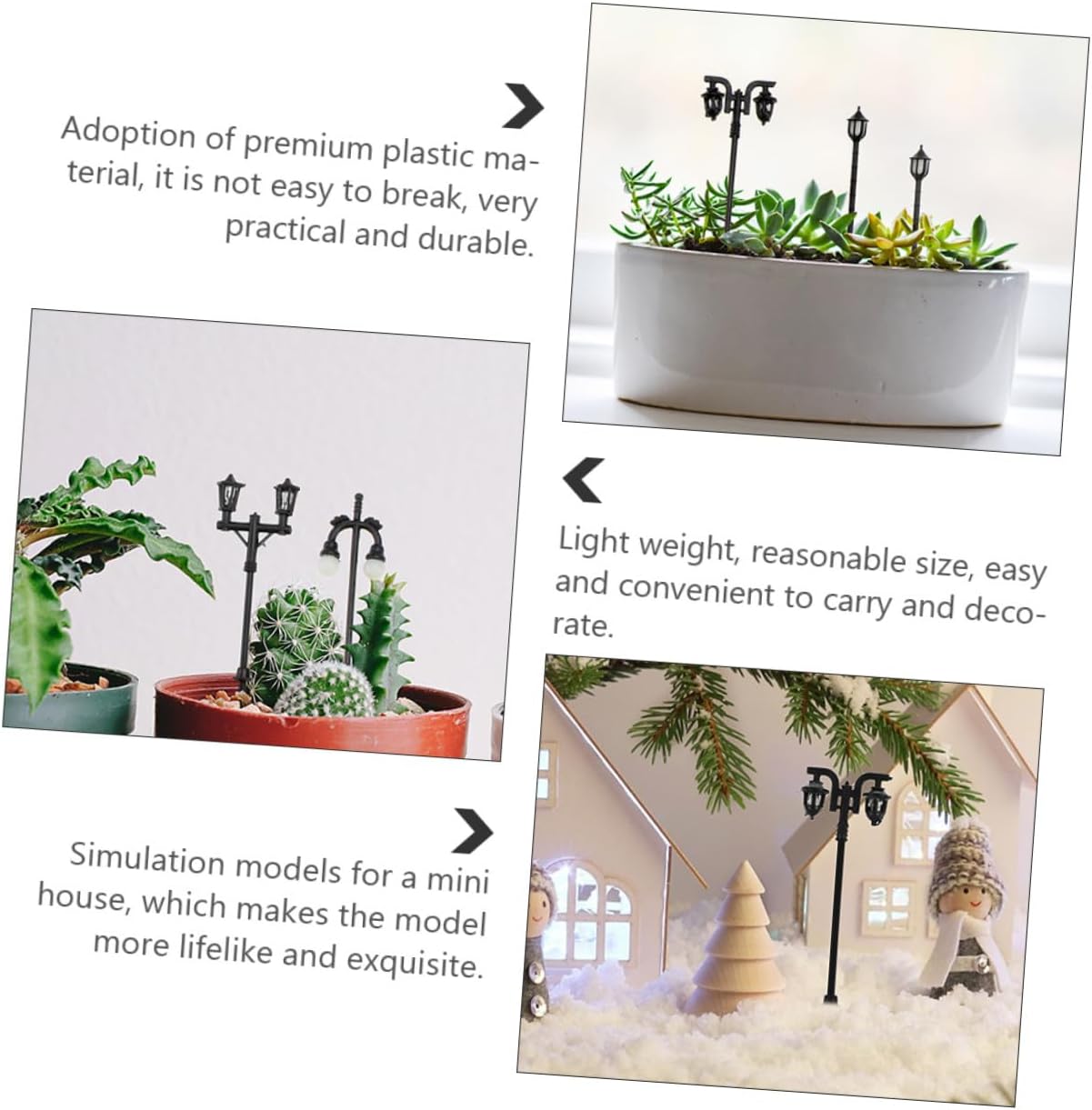 Adoption of premium plastic material, it is not easy to break, very practical and durable.

Light weight, reasonable size, easy and convenient to carry and decorate.

Simulation models for a mini house, which makes the model more lifelike and exquisite.