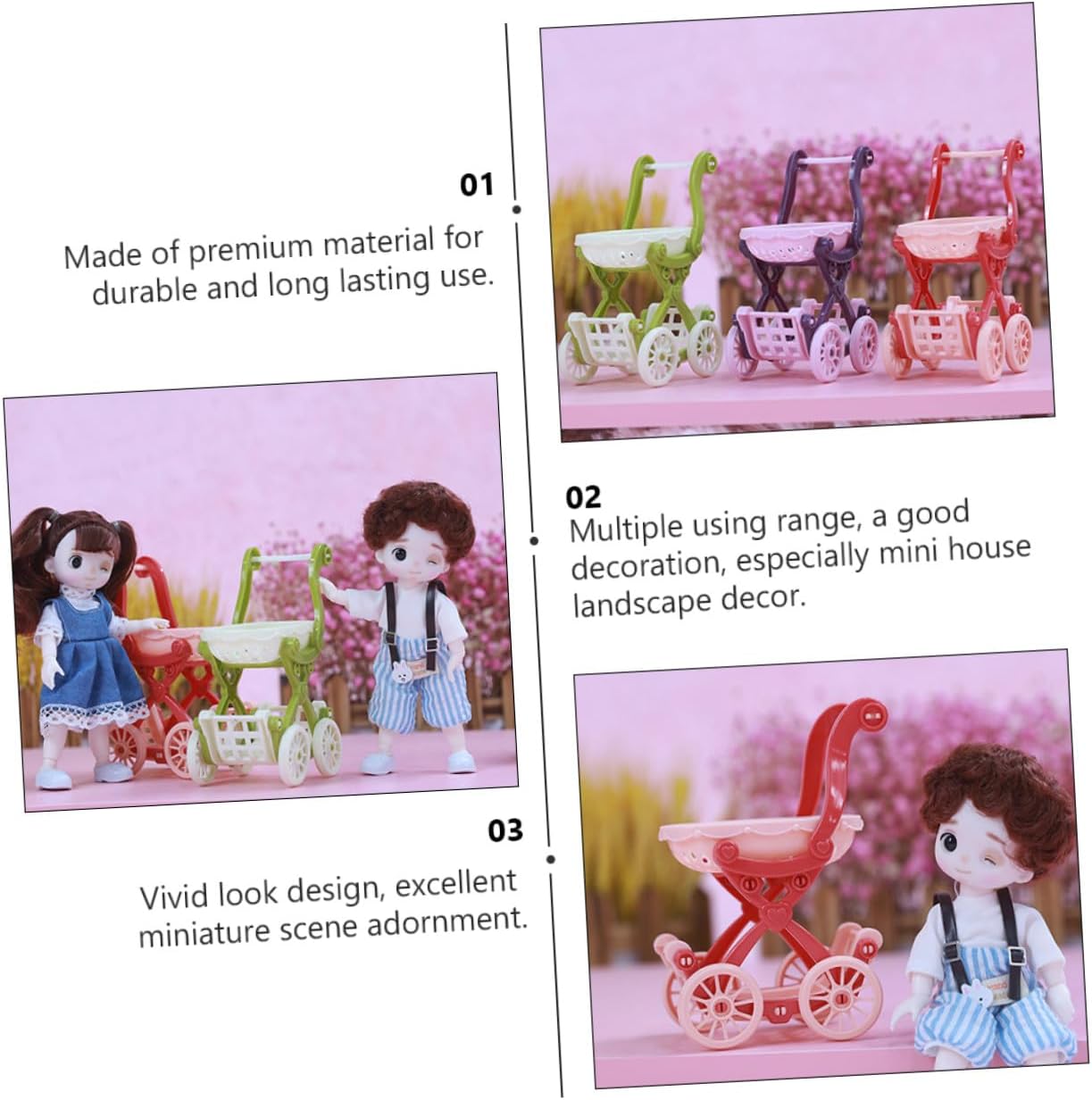 01
Made of premium material for durable and long lasting use.

02
Multiple using range, a good decoration, especially mini house landscape decor.

03
Vivid look design, excellent miniature scene adornment.