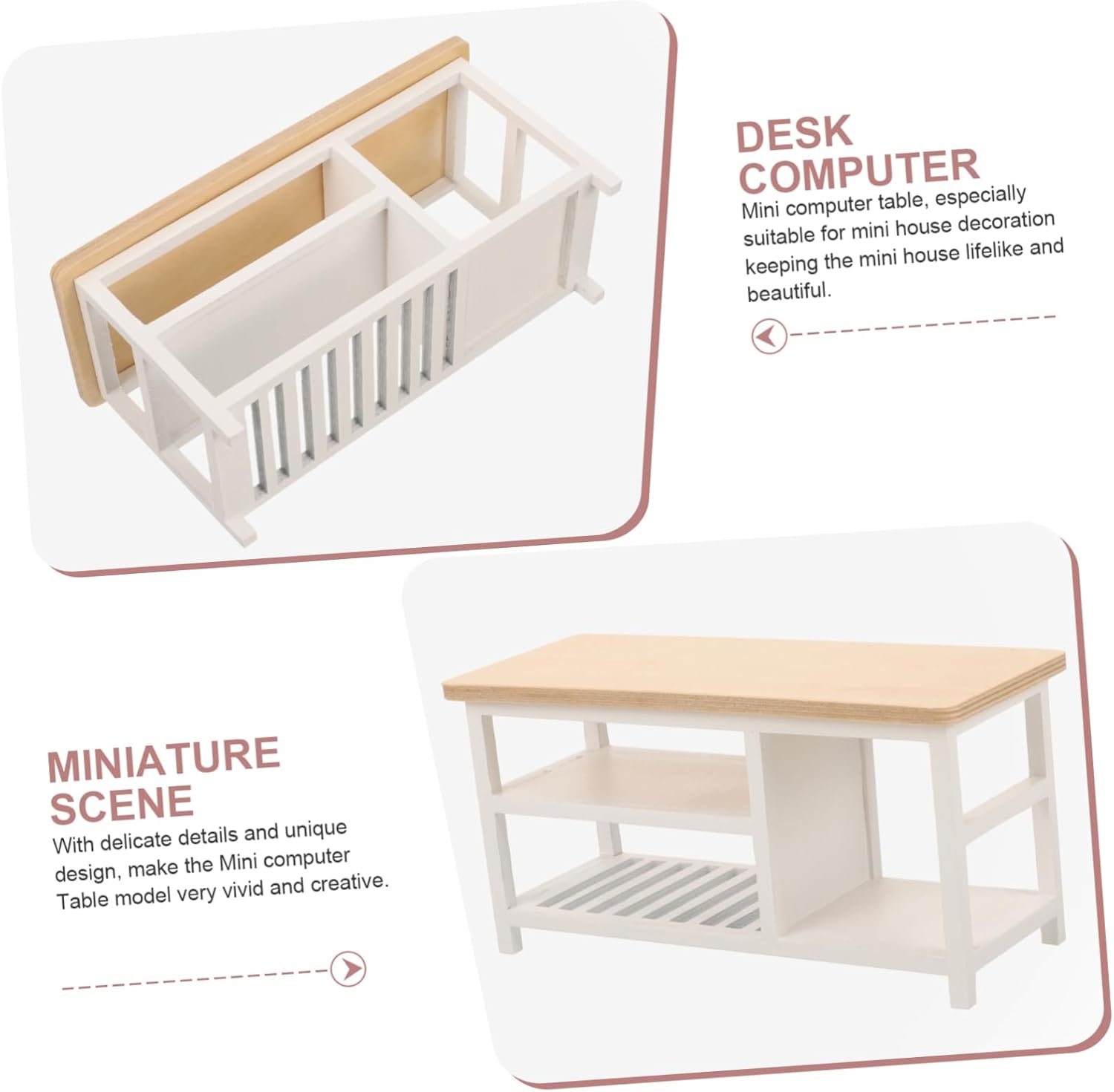 DESK COMPUTER

Mini computer table, especially suitable for mini house decoration keeping the mini house lifelike and beautiful.

MINIATURE SCENE

With delicate details and unique design, make the Mini computer Table model very vivid and creative.