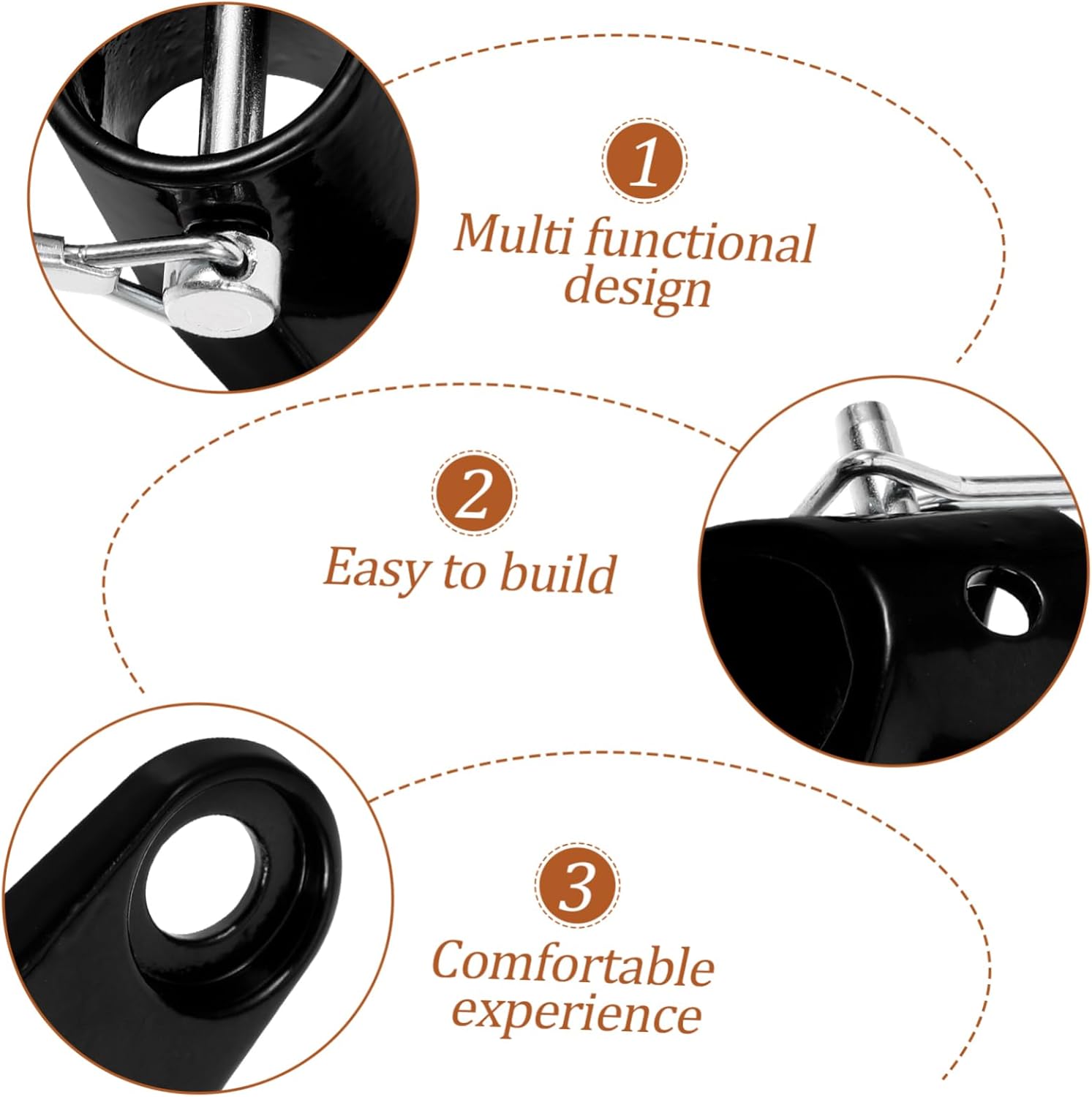 1
Multi functional design

2
Easy to build

3
Comfortable experience