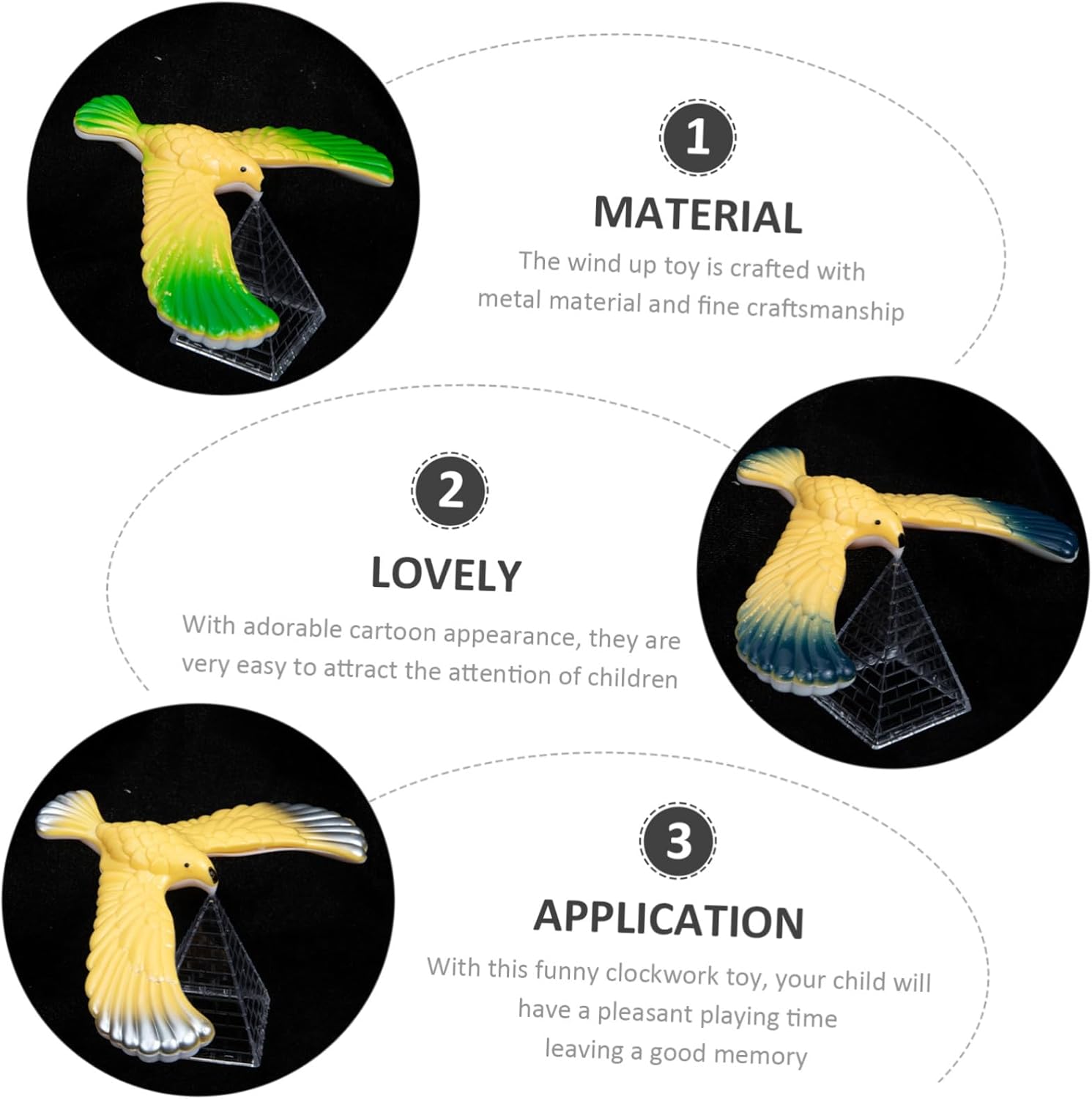 1

MATERIAL

The wind up toy is crafted with metal material and fine craftsmanship

2

LOVELY

With adorable cartoon appearance, they are very easy to attract the attention of children

3

APPLICATION

With this funny clockwork toy, your child will have a pleasant playing time leaving a good memory