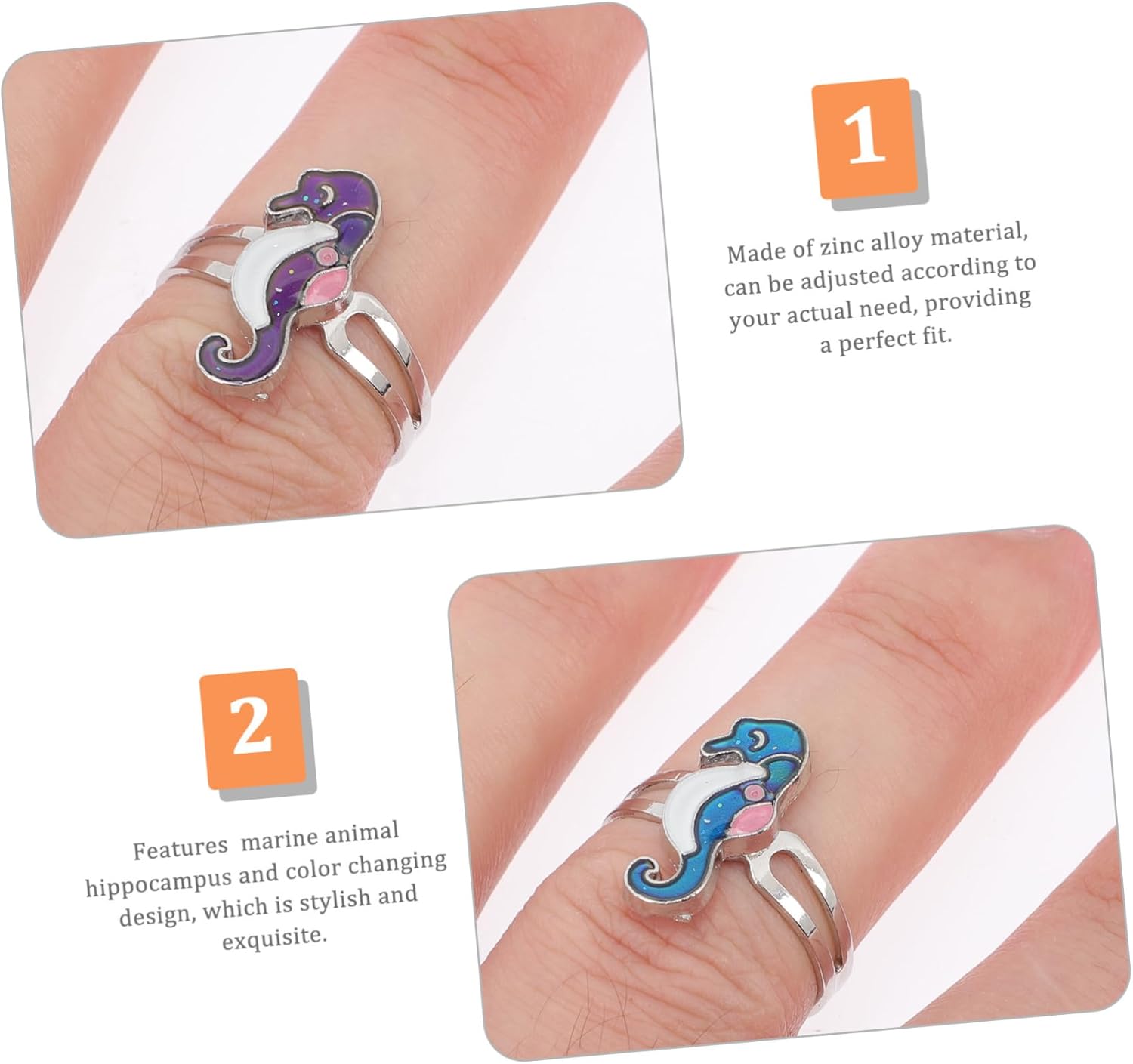 1

Made of zinc alloy material, can be adjusted according to your actual need, providing a perfect fit.

2

Features marine animal hippocampus and color changing design, which is stylish and exquisite.