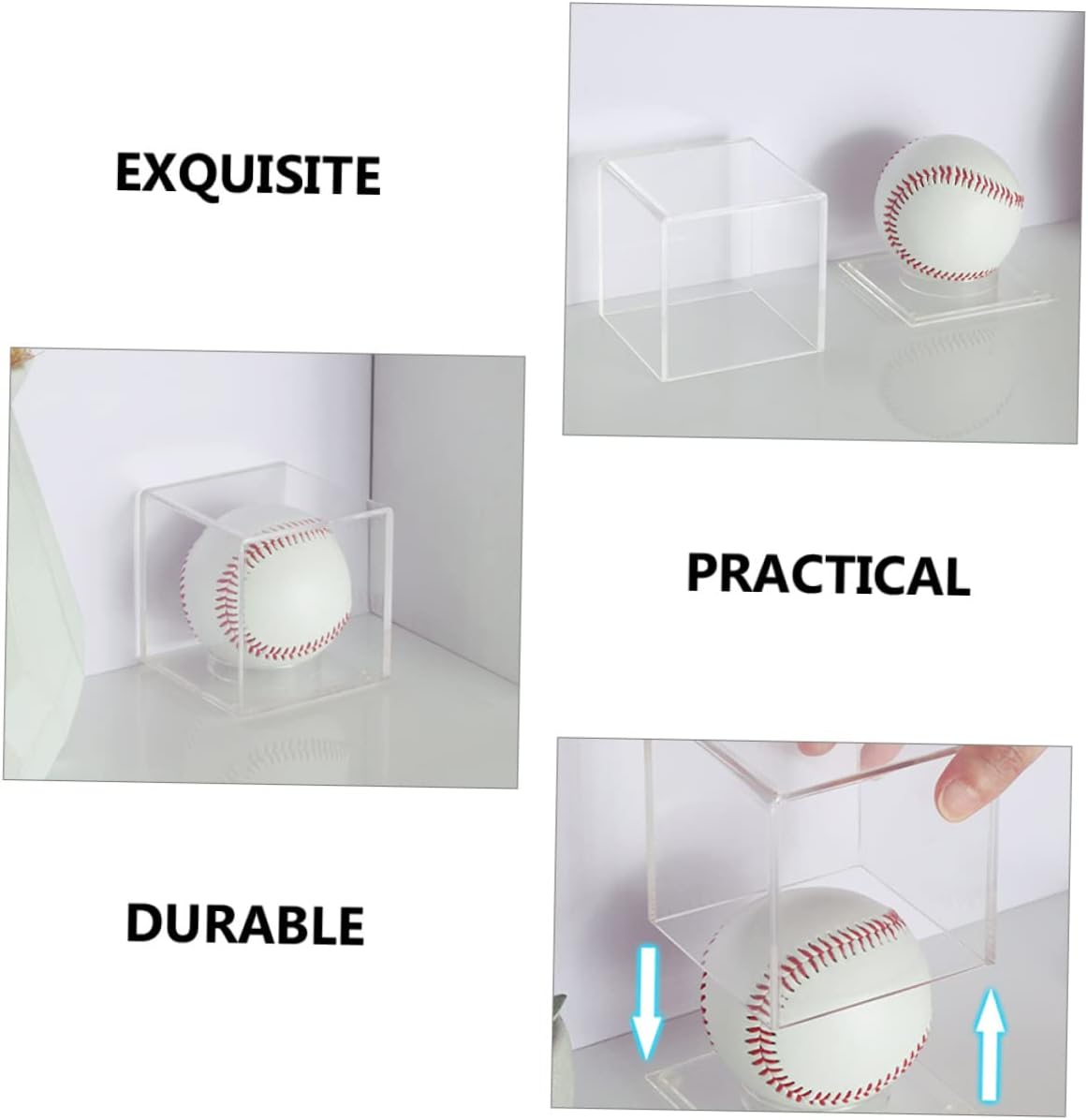 EXQUISITE

PRACTICAL

DURABLE