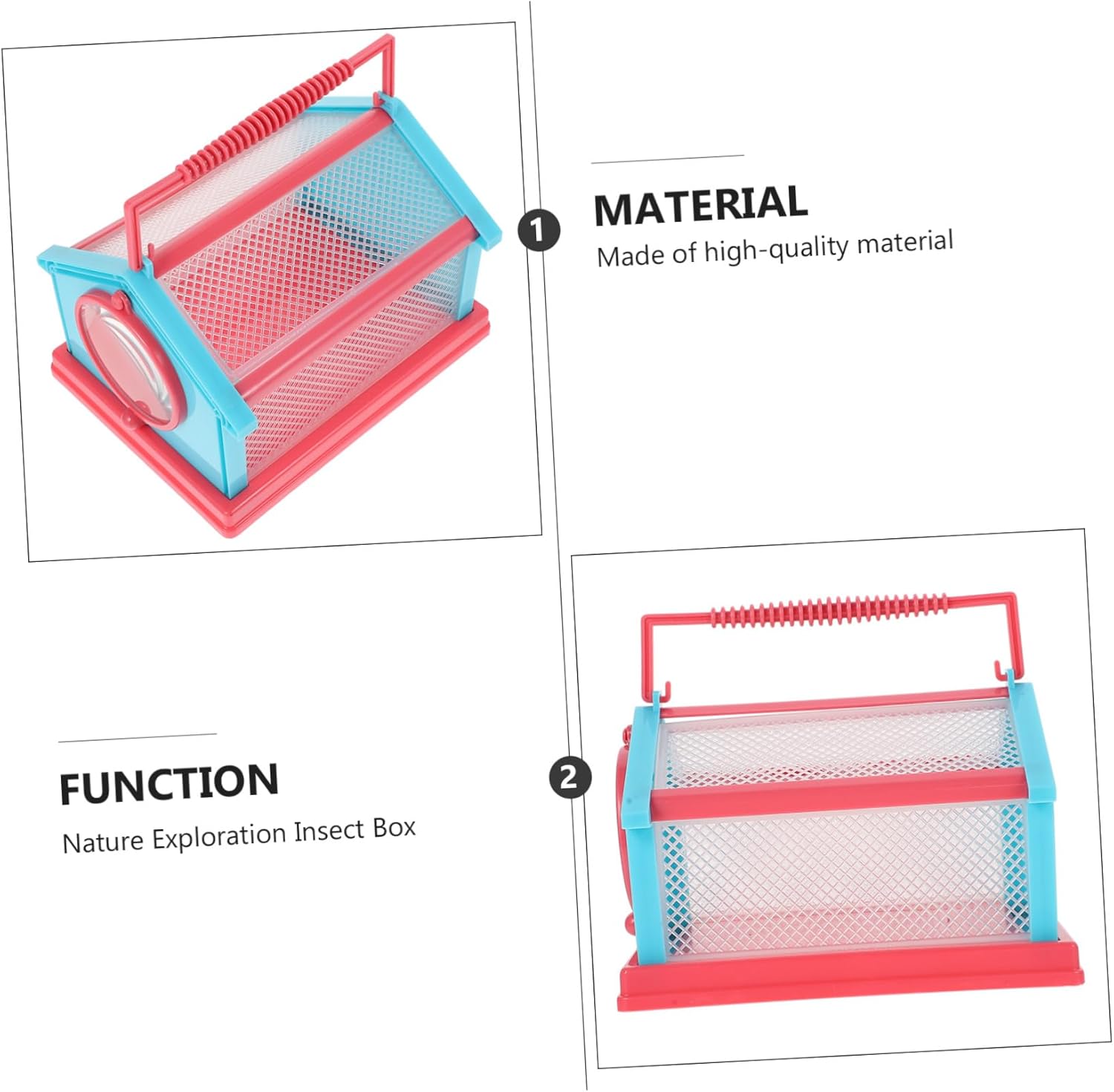 1

MATERIAL

Made of high-quality material

FUNCTION

Nature Exploration Insect Box

2