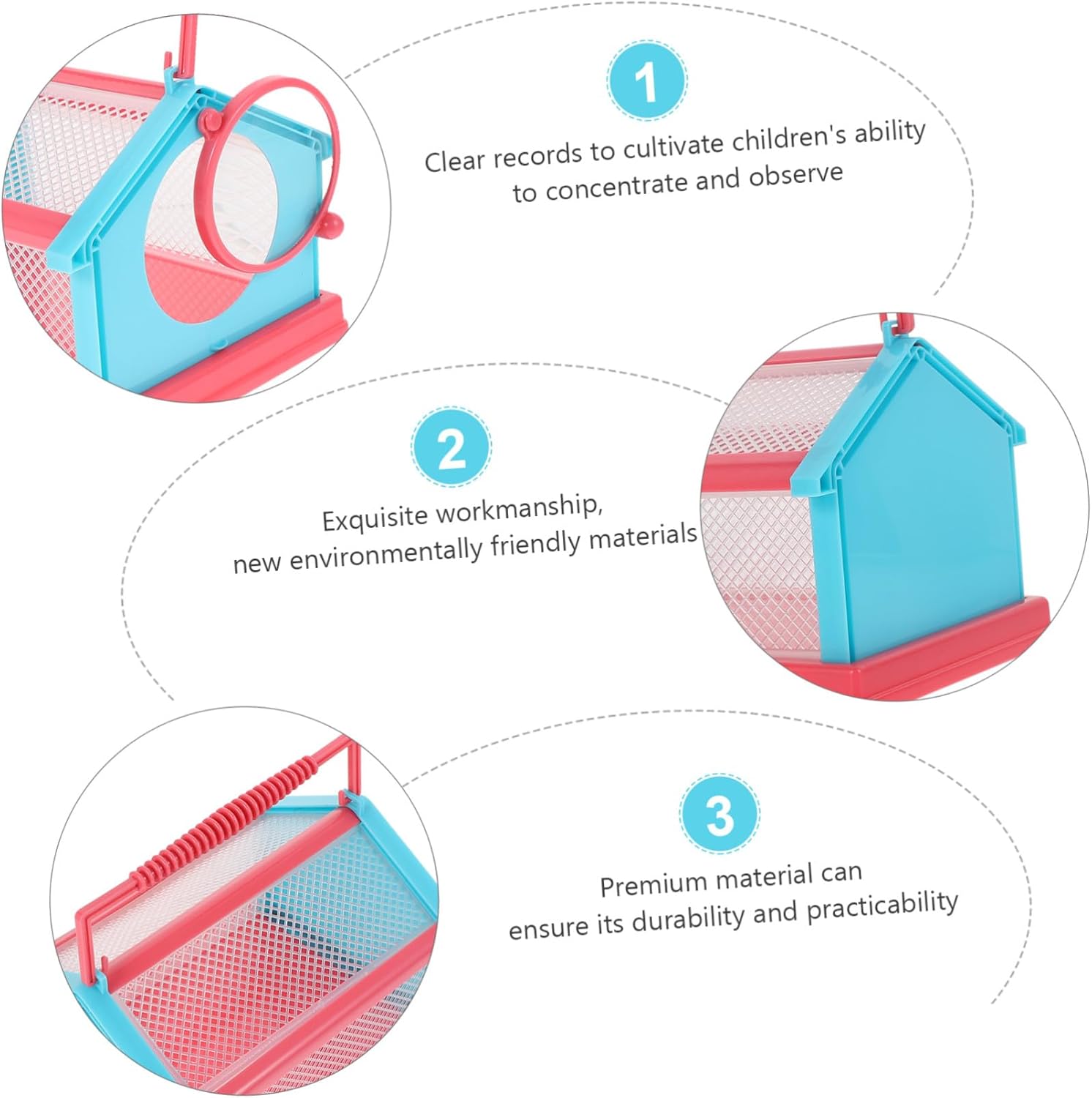 1

Clear records to cultivate children's ability to concentrate and observe

2

Exquisite workmanship, new environmentally friendly materials

3

Premium material can ensure its durability and practicability