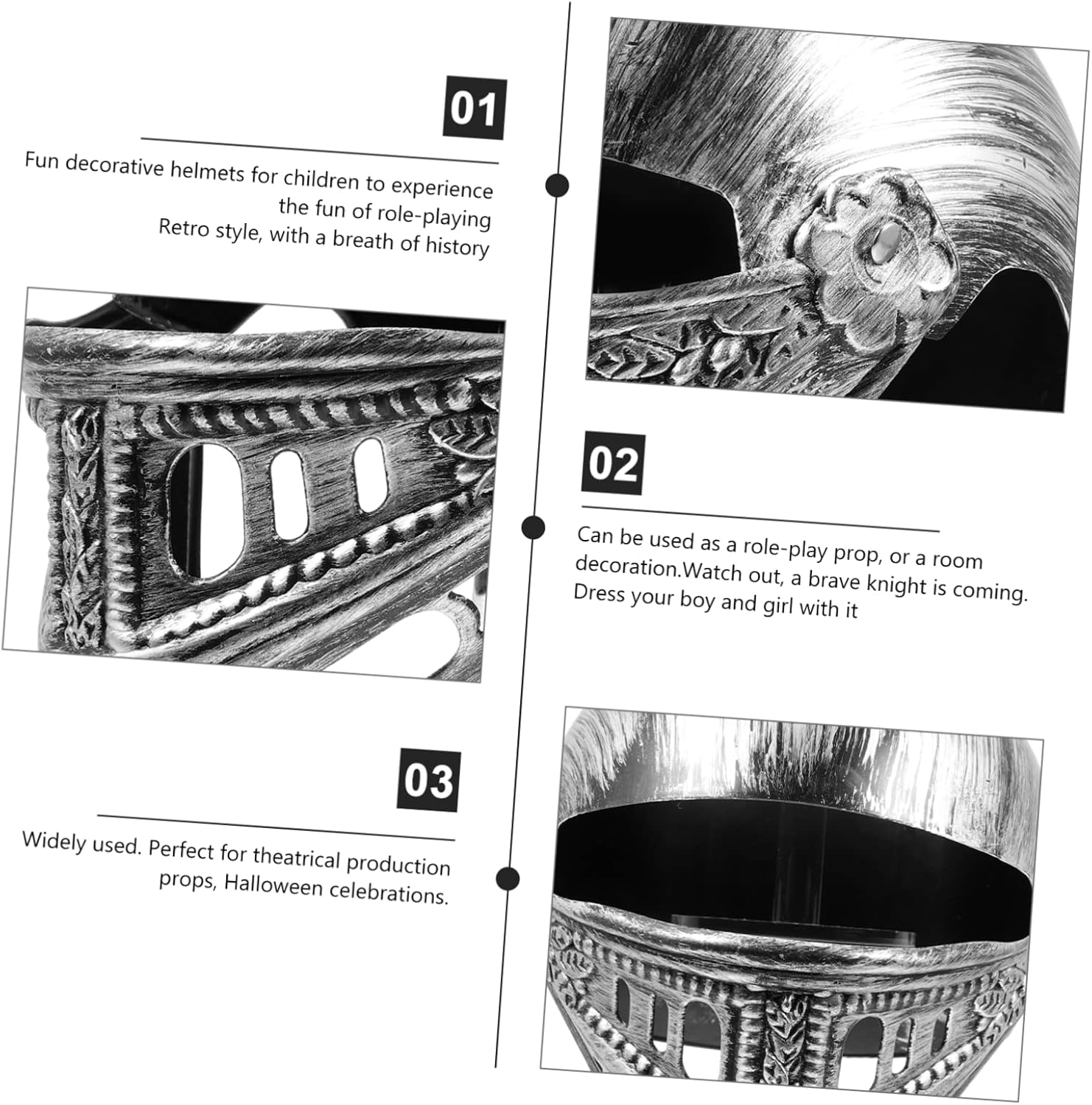 01

Fun decorative helmets for children to experience the fun of role-playing
Retro style, with a breath of history

02

Can be used as a role-play prop, or a room decoration.Watch out, a brave knight is coming.
Dress your boy and girl with it

03

Widely used. Perfect for theatrical production props, Halloween celebrations.