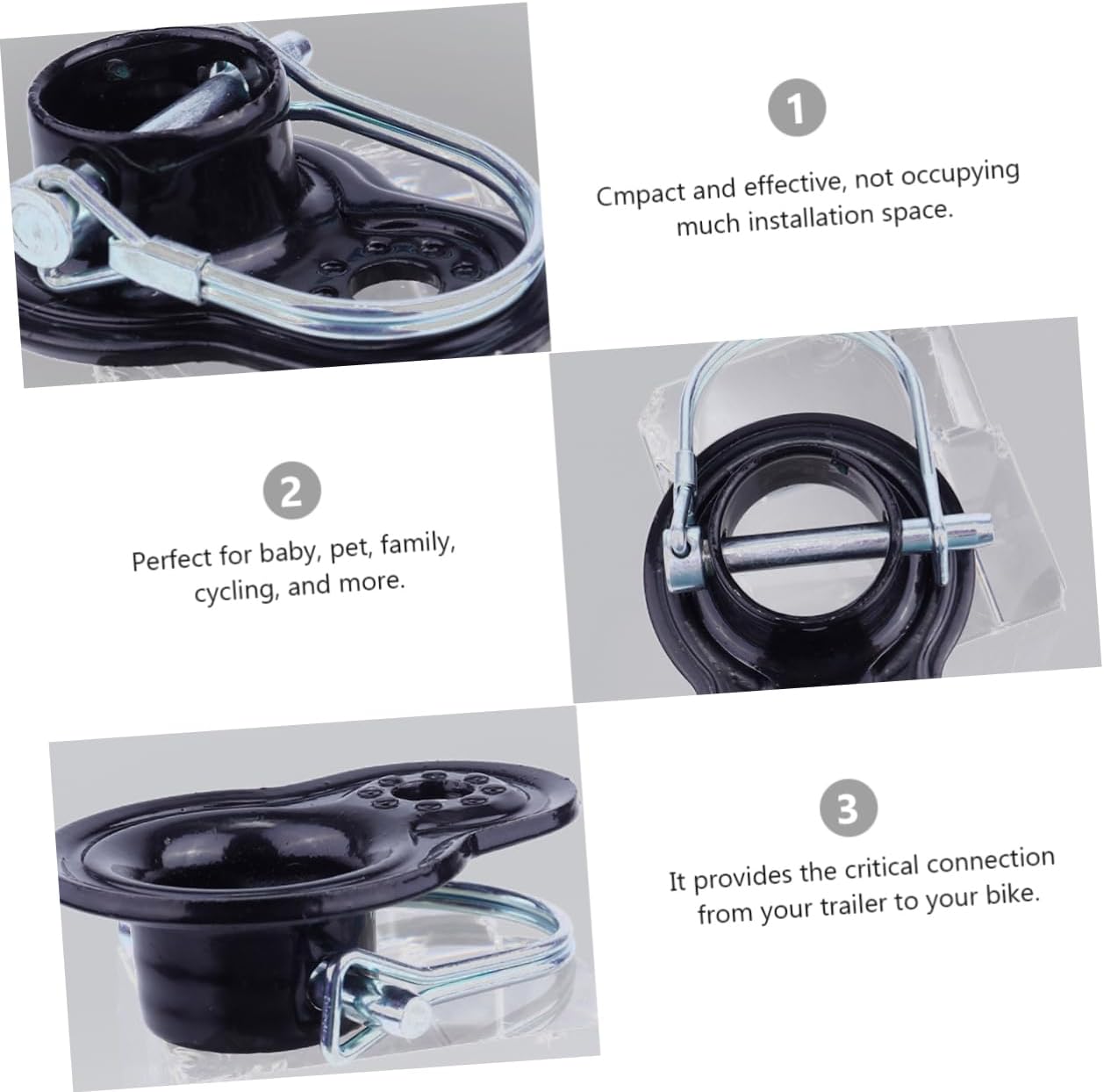 1

Cmpact and effective, not occupying much installation space.

2

Perfect for baby, pet, family, cycling, and more.

3

It provides the critical connection from your trailer to your bike.