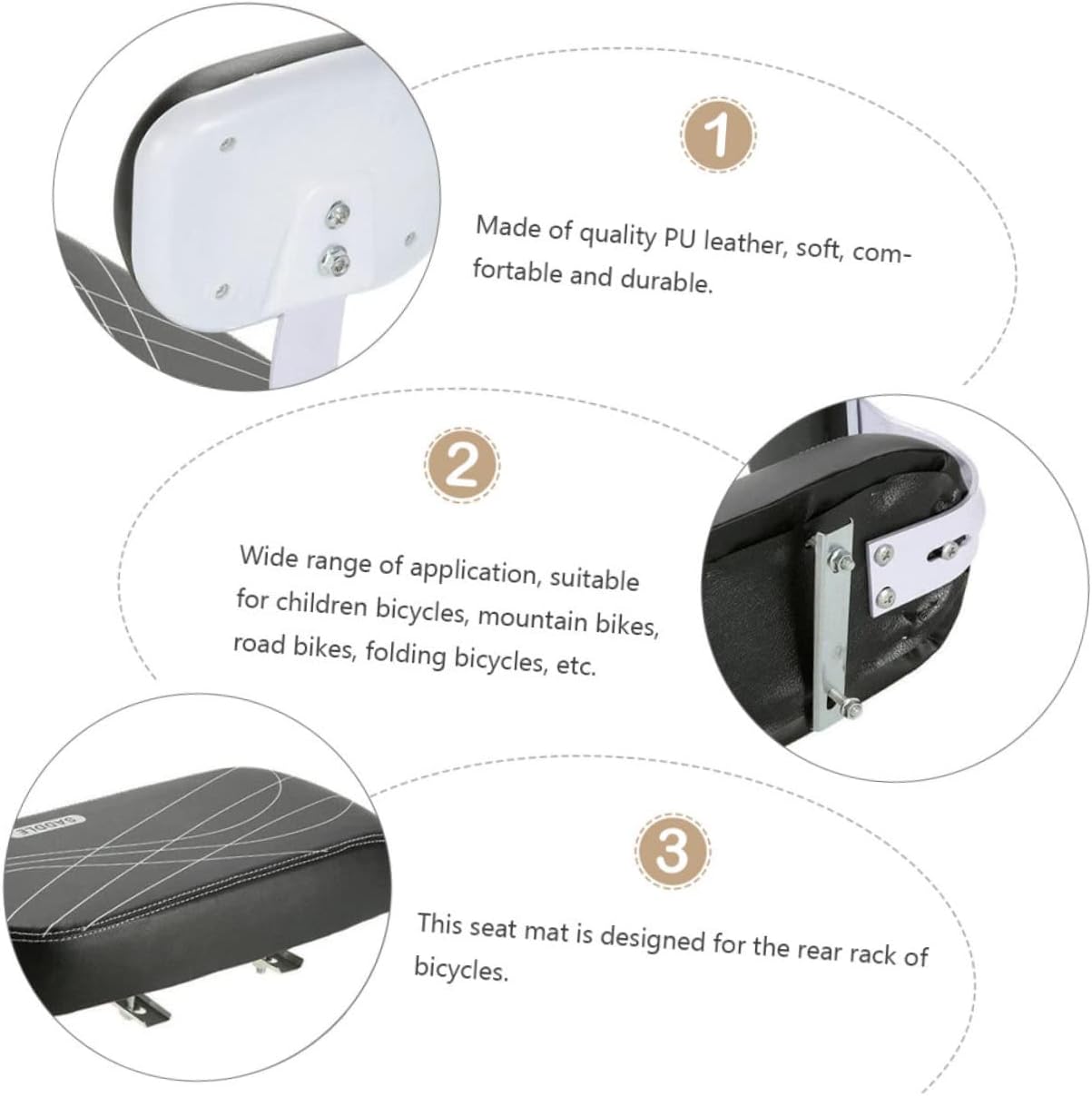 1

Made of quality PU leather, soft, comfortable and durable.

2

Wide range of application, suitable for children bicycles, mountain bikes, road bikes, folding bicycles, etc.

SADDLE

3

This seat mat is designed for the rear rack of bicycles.