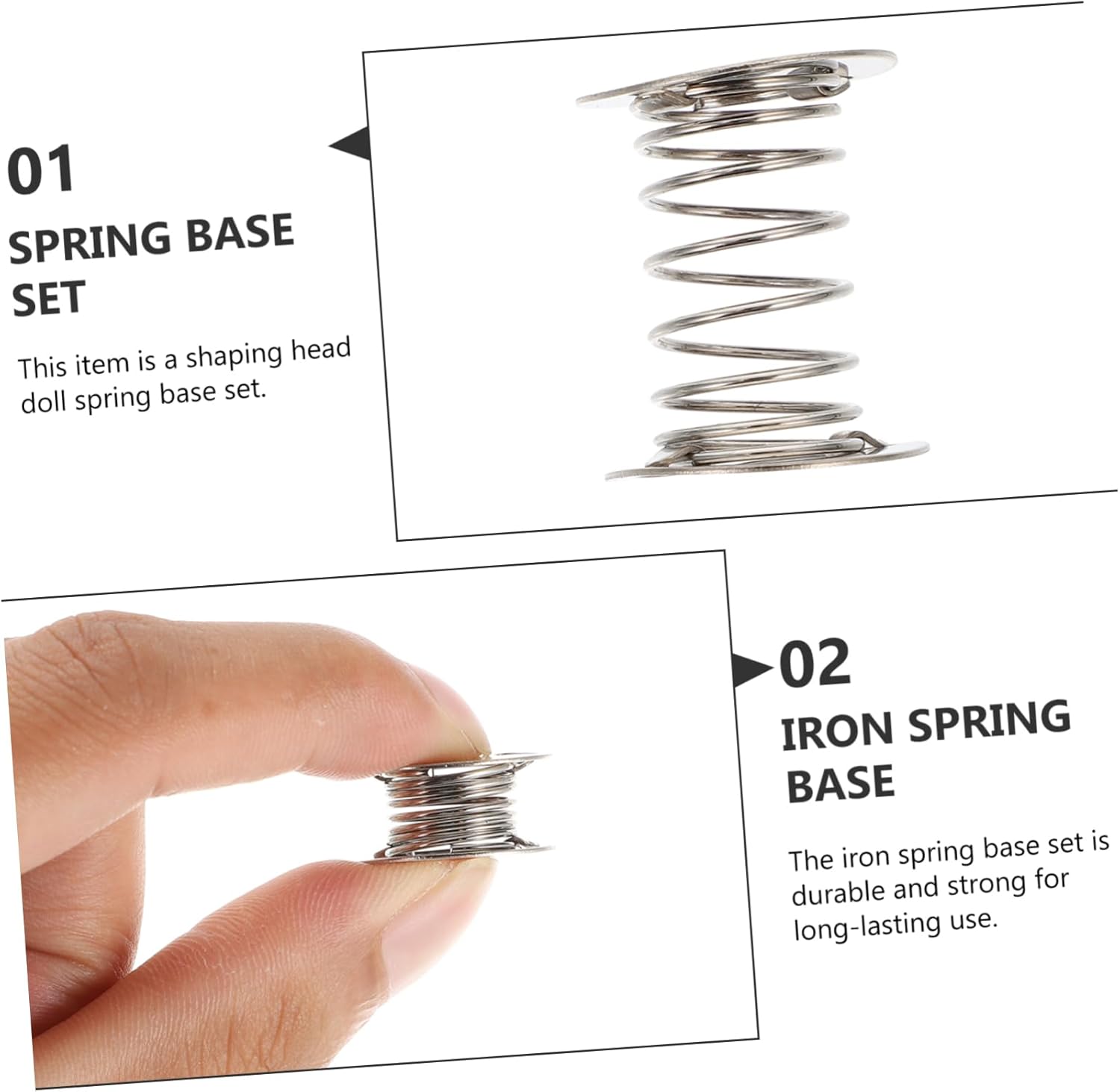 01
SPRING BASE SET

This item is a shaping head doll spring base set.

02
IRON SPRING BASE

The iron spring base set is durable and strong for long-lasting use.