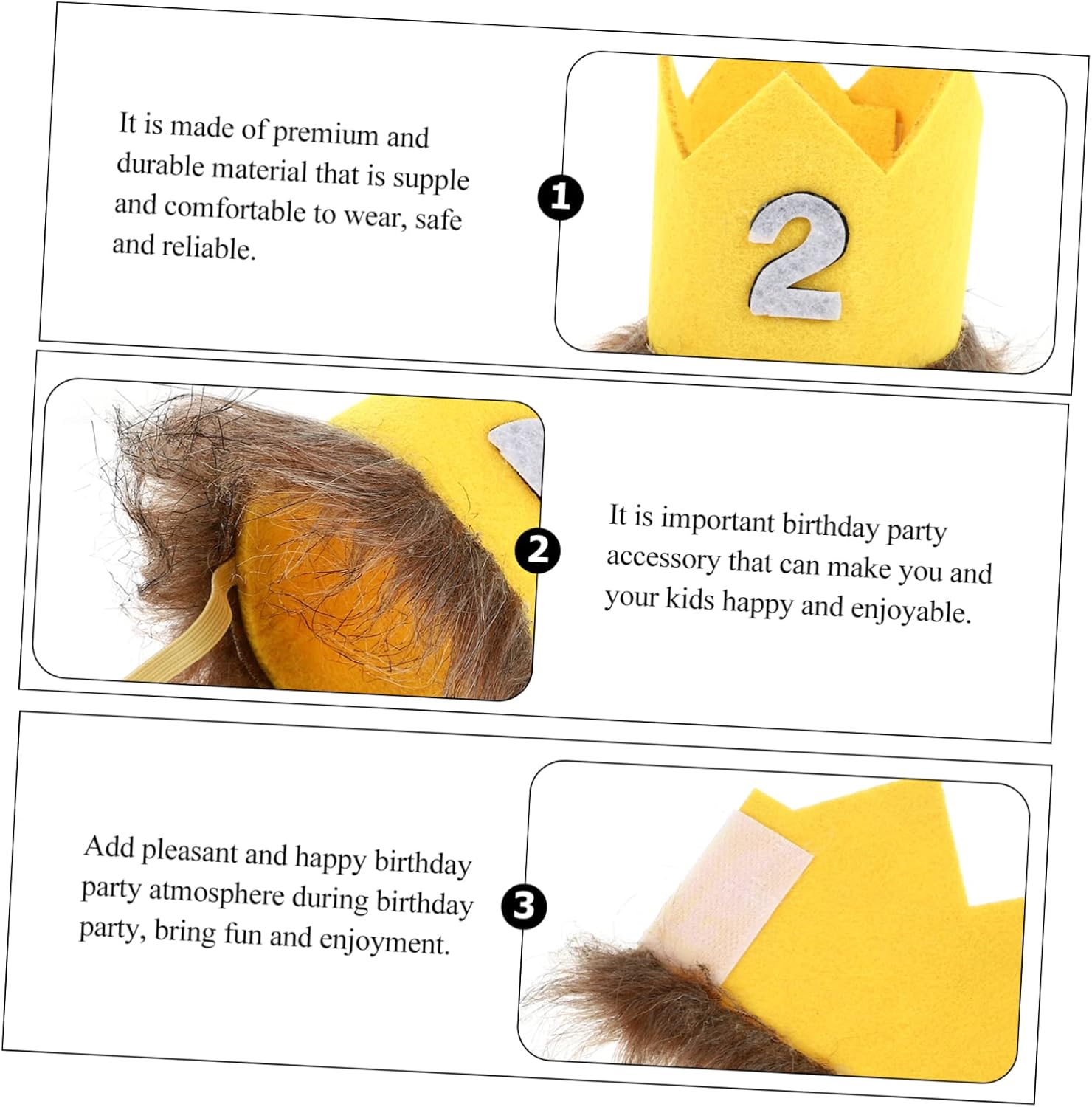 It is made of premium and durable material that is supple and comfortable to wear, safe and reliable.

1

2

2

It is important birthday party accessory that can make you and your kids happy and enjoyable.

Add pleasant and happy birthday party atmosphere during birthday party, bring fun and enjoyment.

3