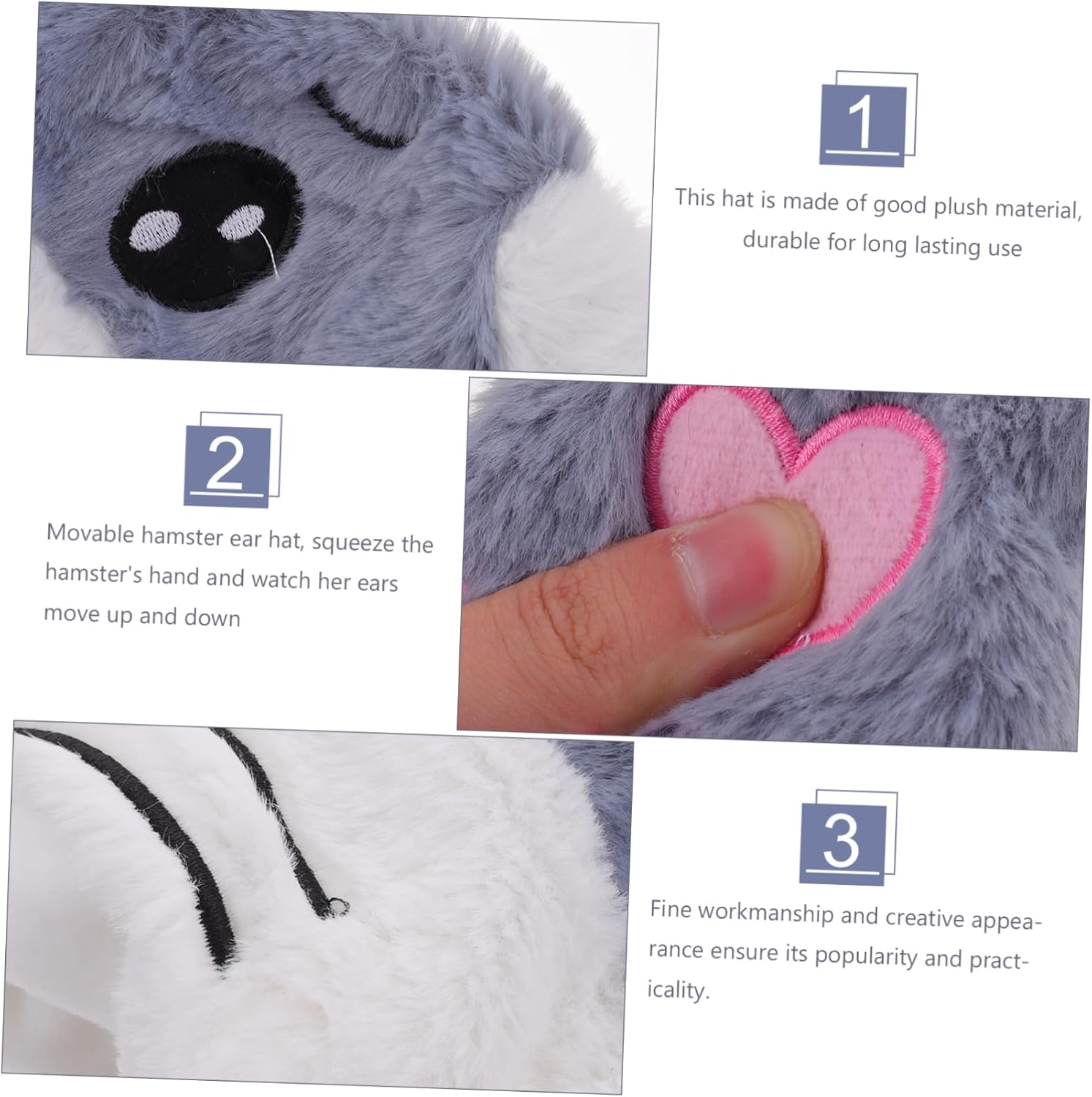 1

This hat is made of good plush material, durable for long lasting use

2

Movable hamster ear hat, squeeze the hamster's hand and watch her ears move up and down

3

Fine workmanship and creative appearance ensure its popularity and practicality.