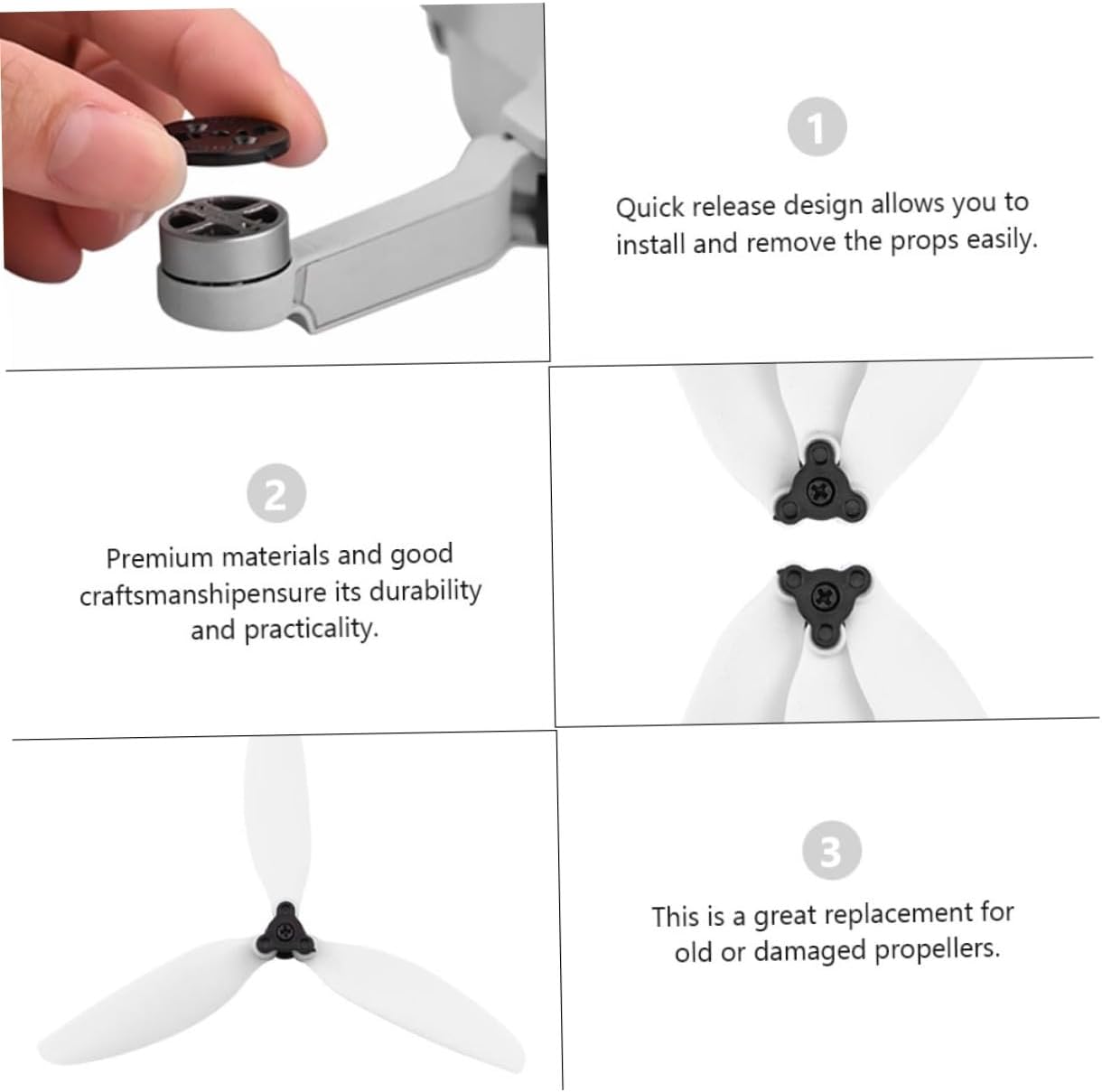 1

Quick release design allows you to install and remove the props easily.

2

Premium materials and good craftsmanshipensure its durability and practicality.

3

This is a great replacement for old or damaged propellers.