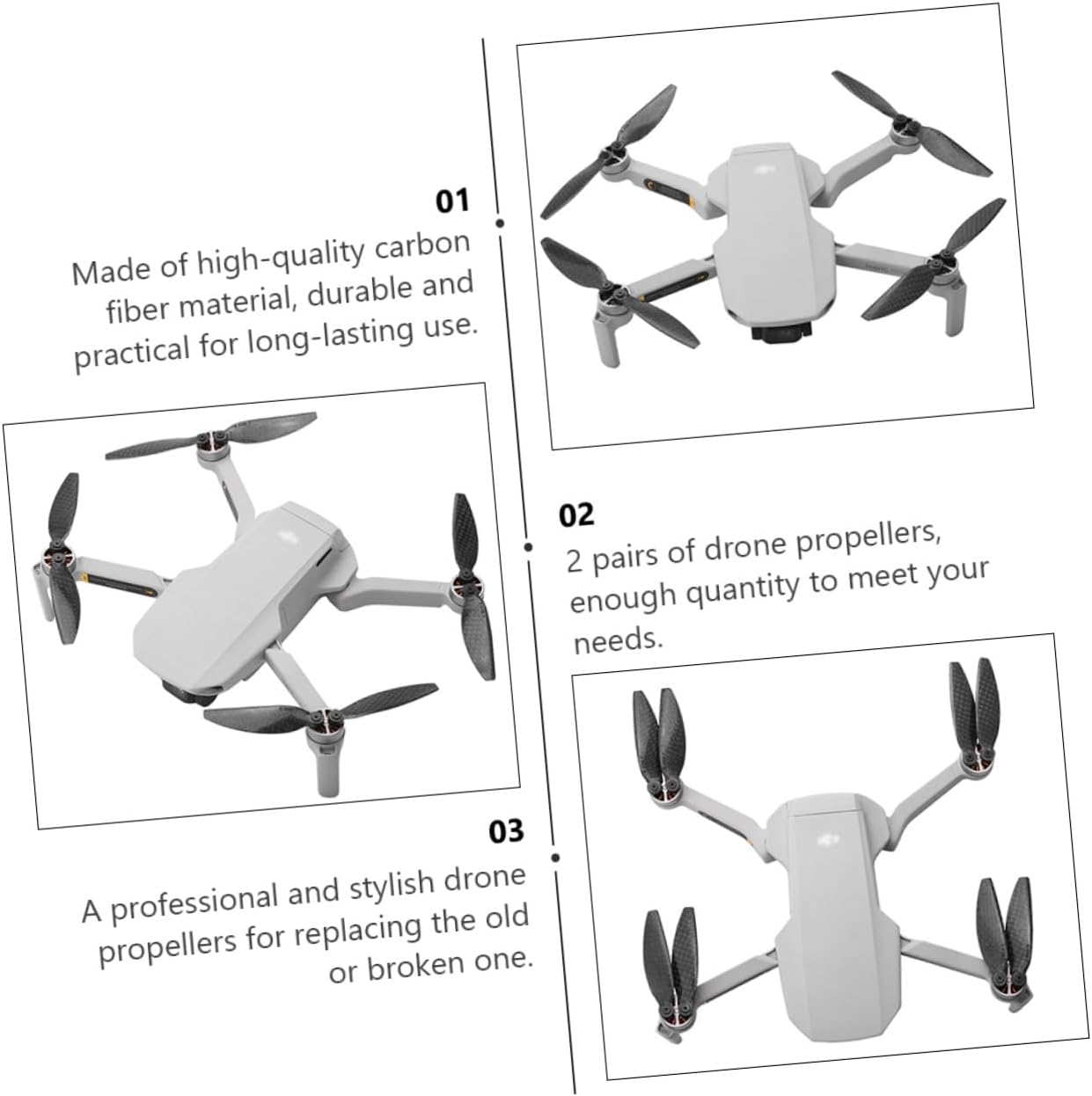 01

Made of high-quality carbon fiber material, durable and practical for long-lasting use.

02

2 pairs of drone propellers, enough quantity to meet your needs.

03

A professional and stylish drone propellers for replacing the old or broken one.