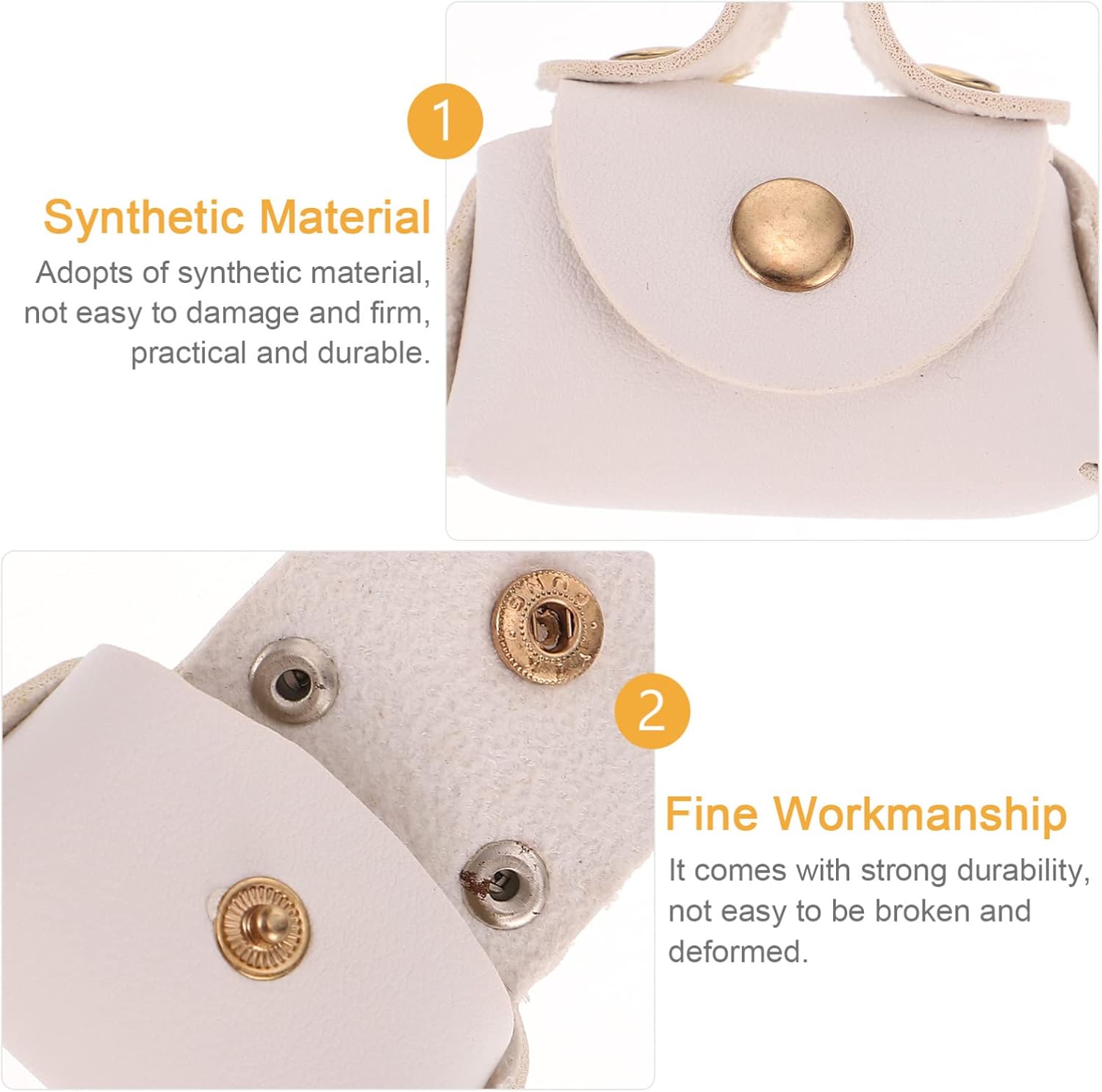 1

Synthetic Material

Adopts of synthetic material, not easy to damage and firm, practical and durable.

2

Fine Workmanship

It comes with strong durability, not easy to be broken and deformed.