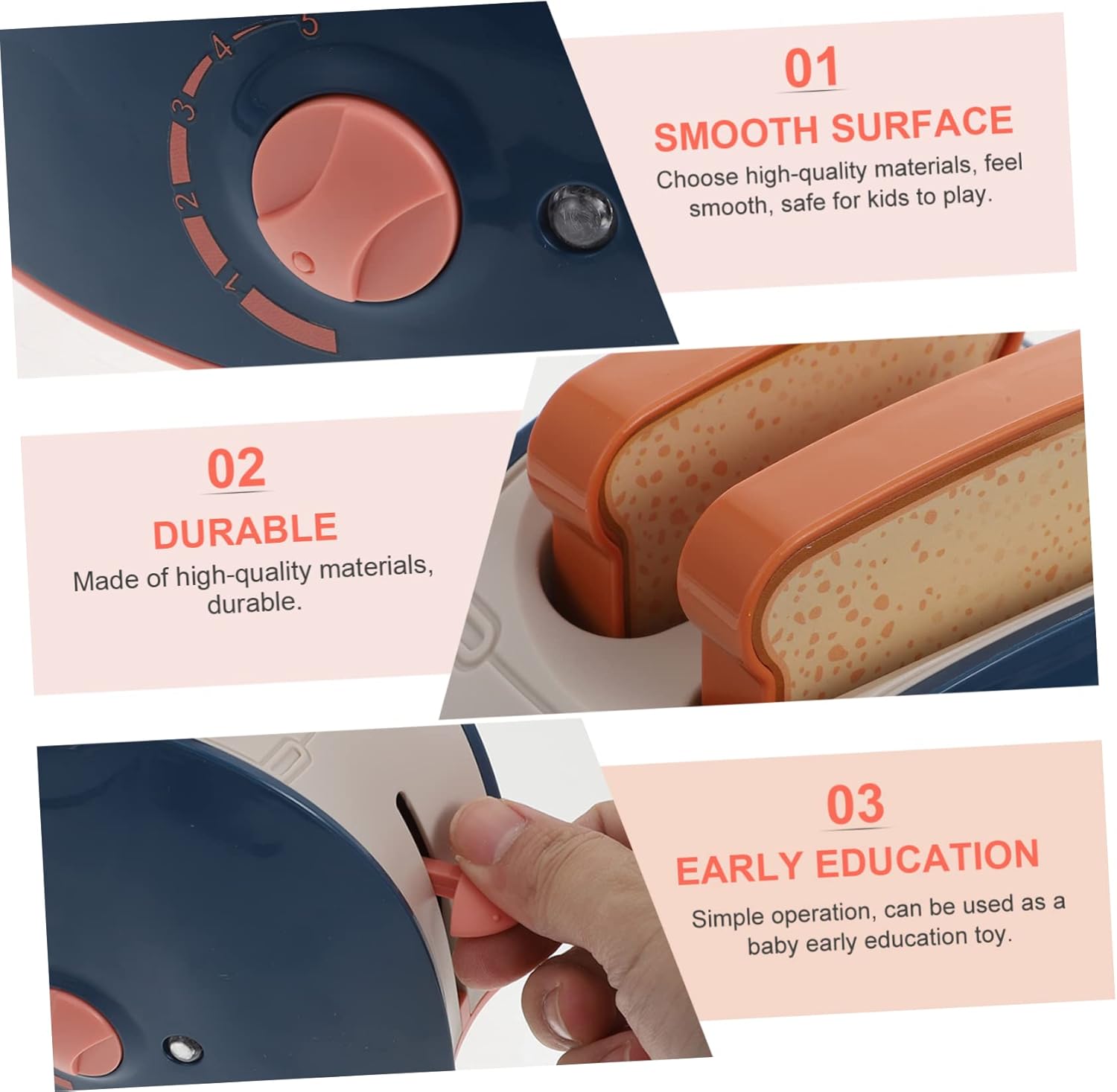 1
2
3
4
5

01
SMOOTH SURFACE
Choose high-quality materials, feel smooth, safe for kids to play.

02
DURABLE
Made of high-quality materials, durable.

03
EARLY EDUCATION
Simple operation, can be used as a baby early education toy.