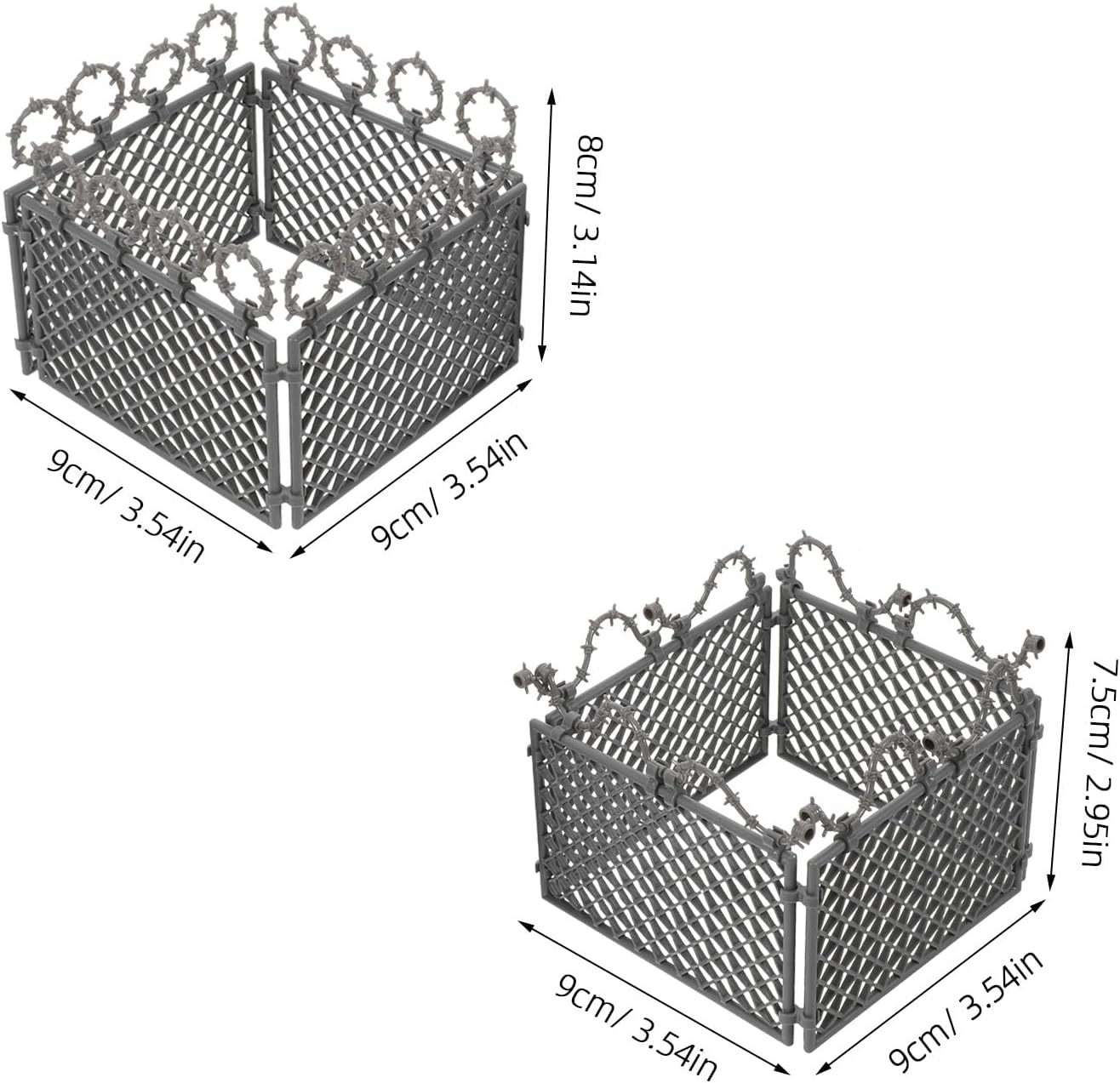 8cm/ 3.14in

9cm/ 3.54in

9cm/ 3.54in

7.5cm/ 2.95in

9cm/ 3.54in

9cm/ 3.54in