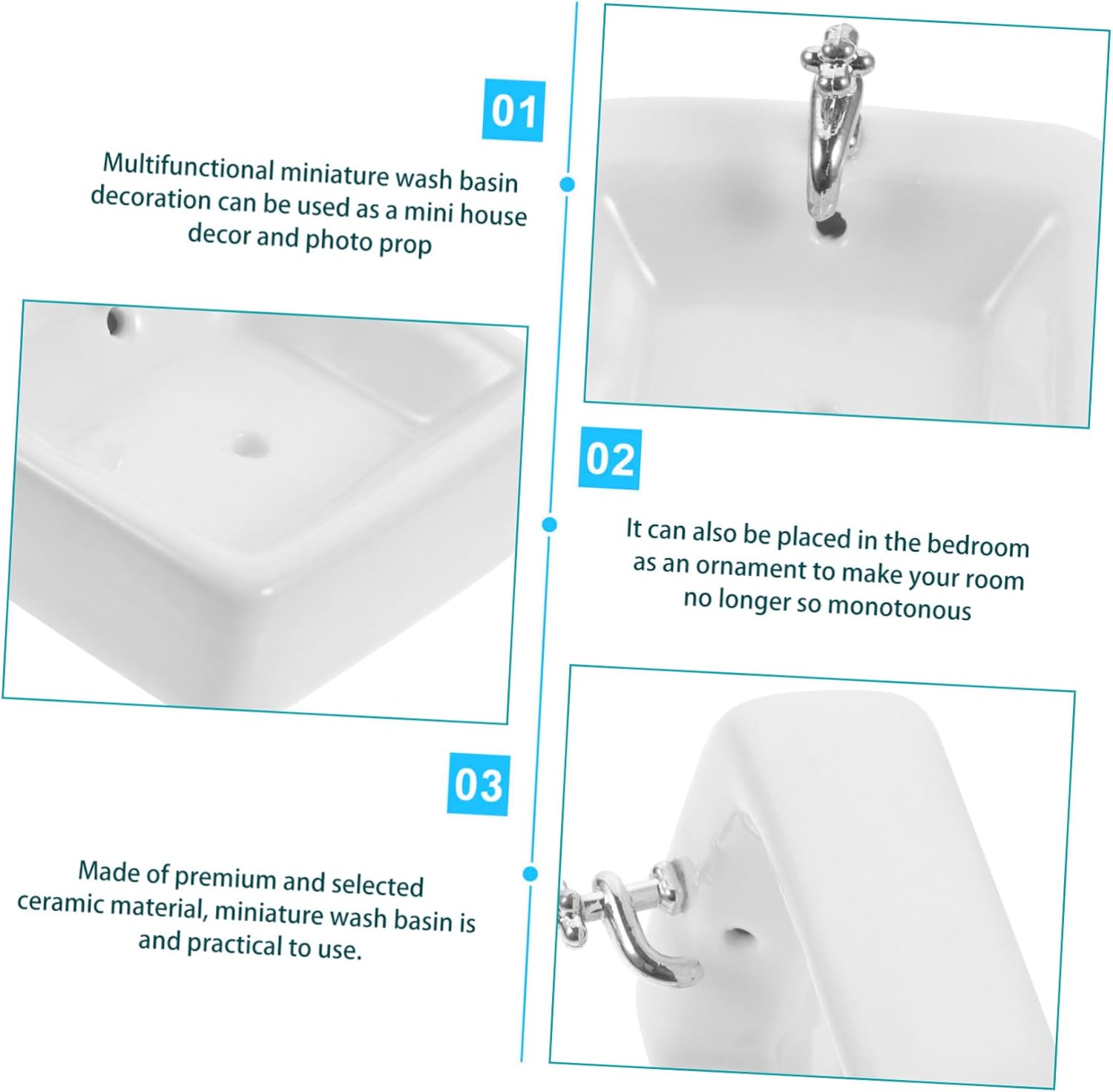 01

Multifunctional miniature wash basin decoration can be used as a mini house decor and photo prop

02

It can also be placed in the bedroom as an ornament to make your room no longer so monotonous

03

Made of premium and selected ceramic material, miniature wash basin is and practical to use.