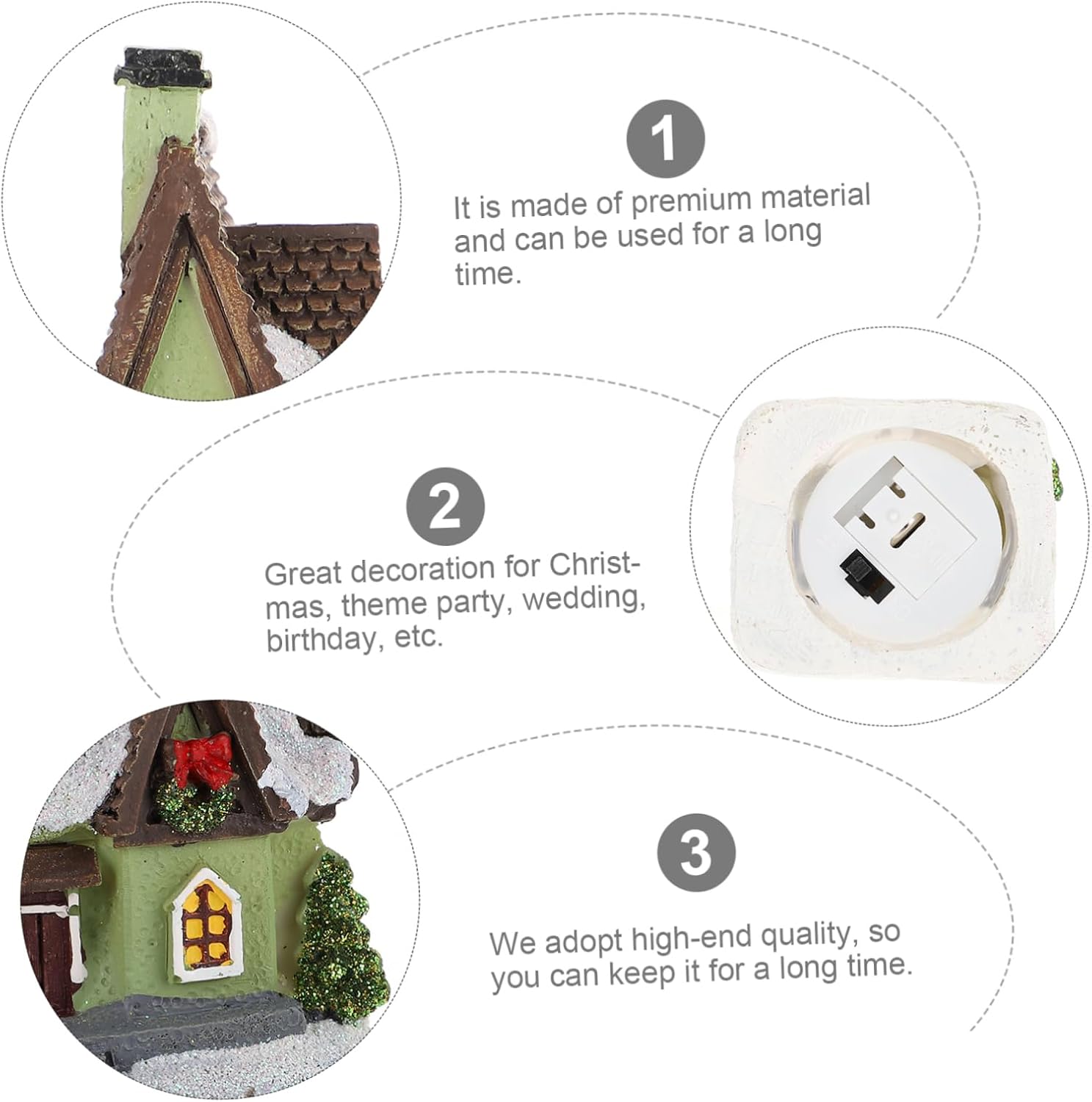 1

It is made of premium material and can be used for a long time.

2

Great decoration for Christmas, theme party, wedding, birthday, etc.

3

We adopt high-end quality, so you can keep it for a long time.