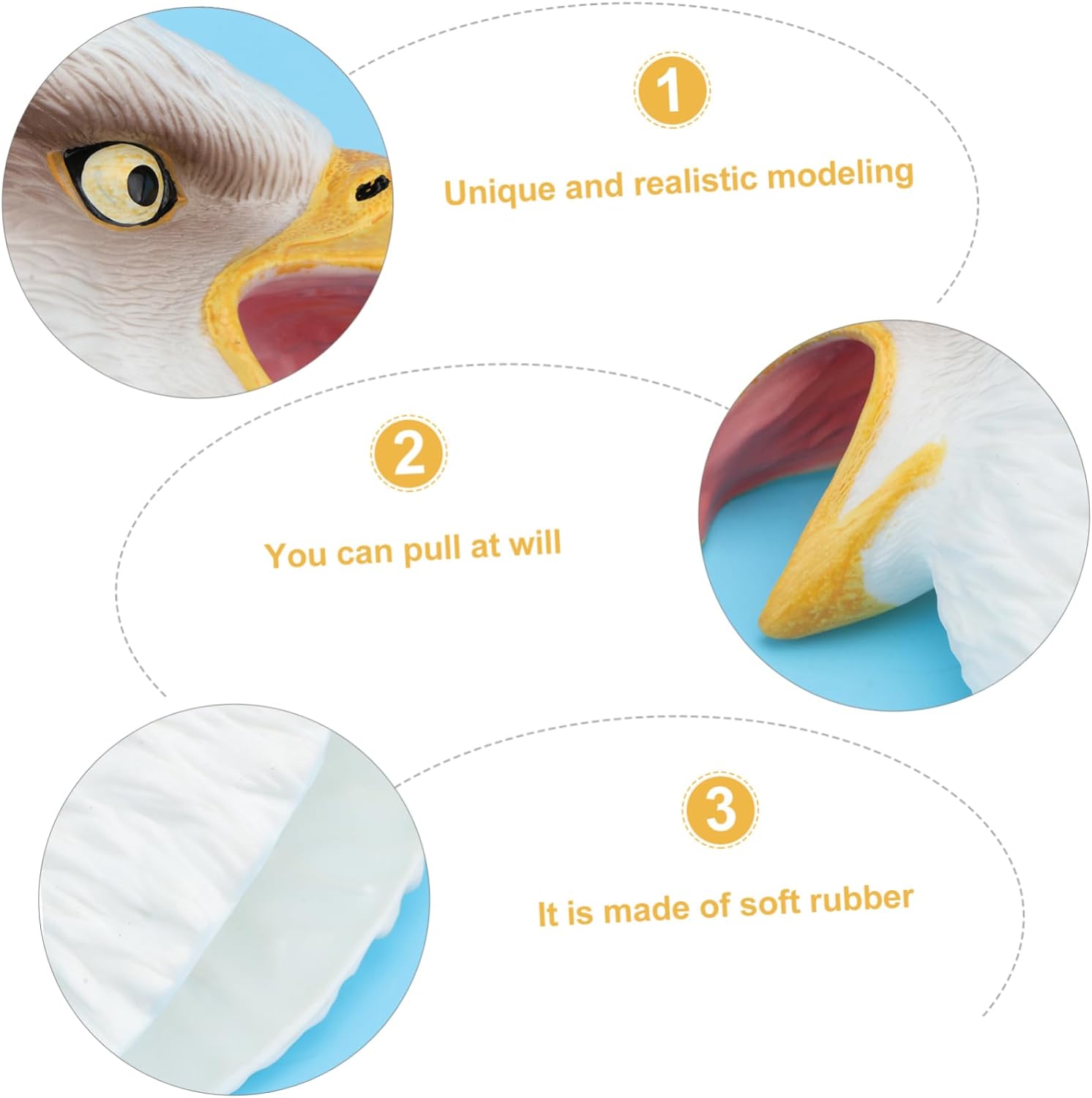 1

Unique and realistic modeling

2

You can pull at will

3

It is made of soft rubber