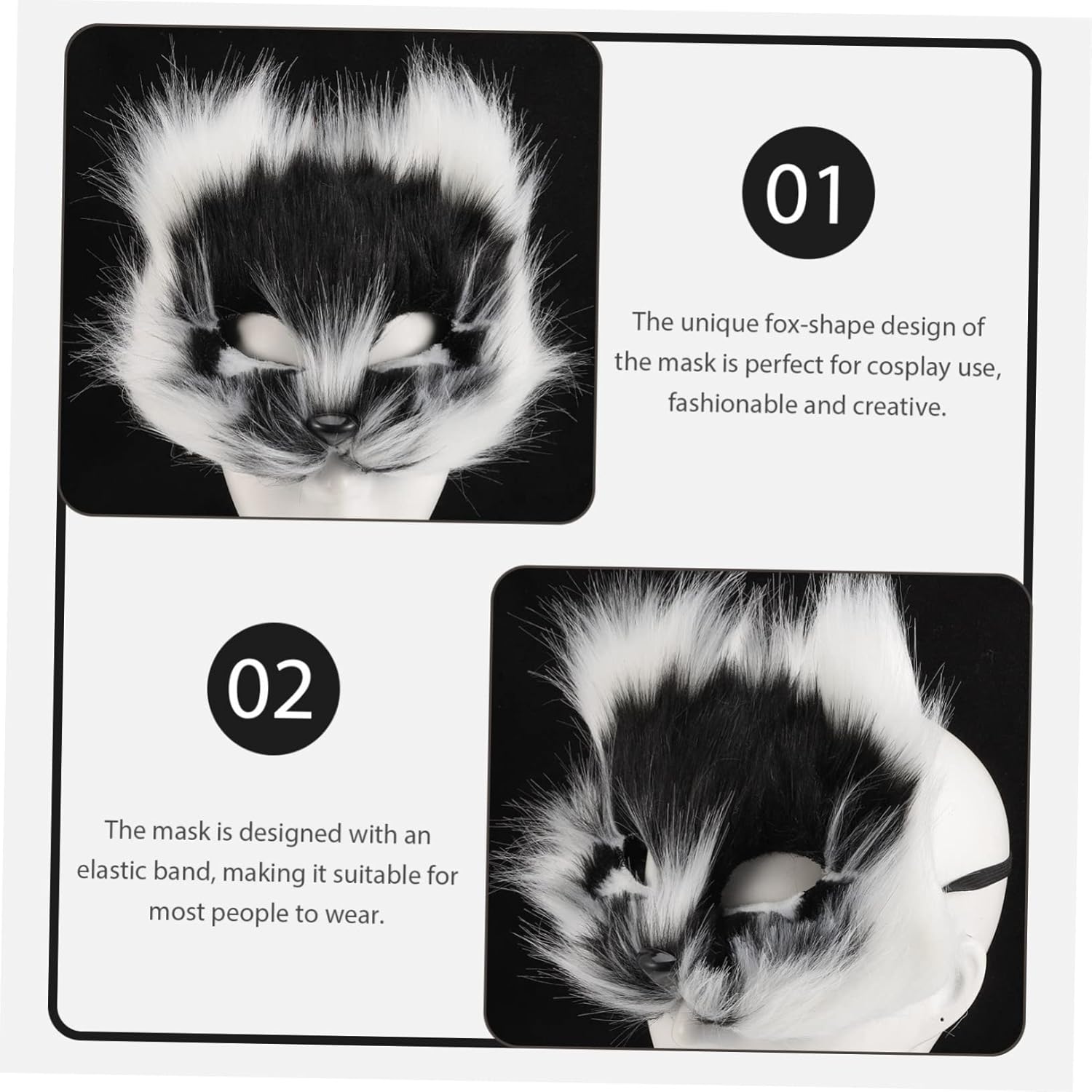 01

The unique fox-shape design of the mask is perfect for cosplay use, fashionable and creative.

02

The mask is designed with an elastic band, making it suitable for most people to wear.