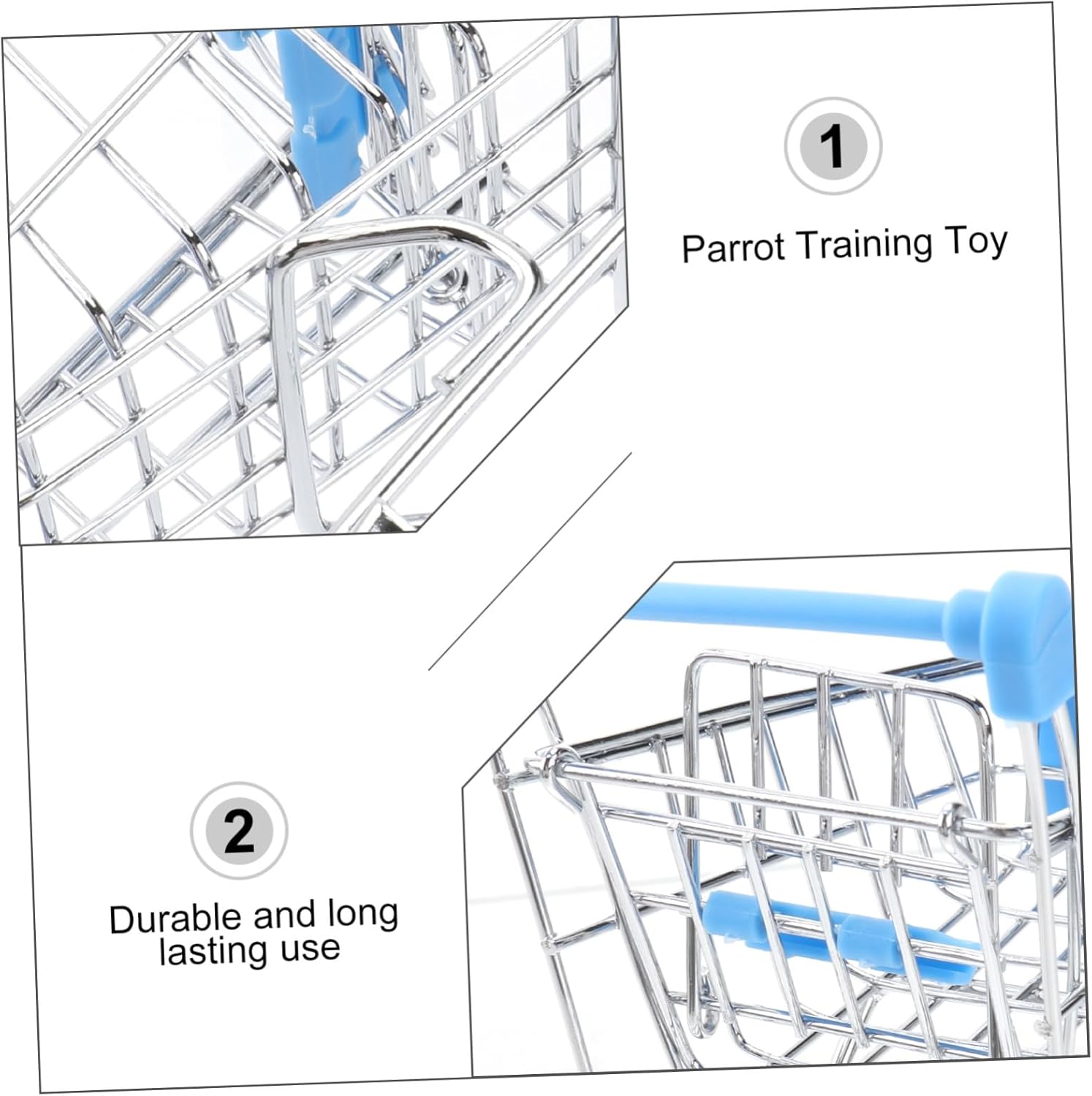 1

Parrot Training Toy

2

Durable and long lasting use