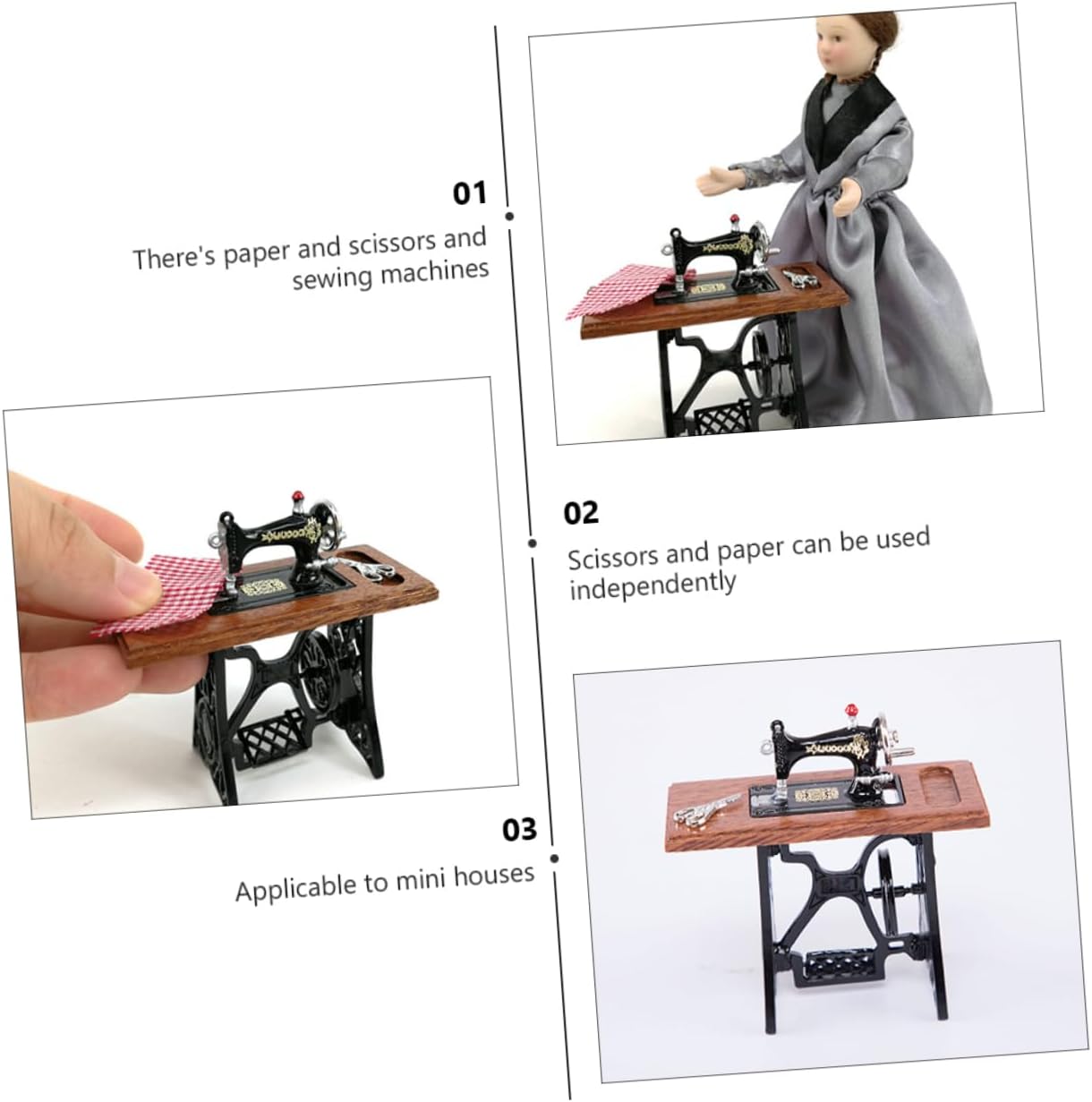 01
There's paper and scissors and sewing machines

02
Scissors and paper can be used independently

03
Applicable to mini houses