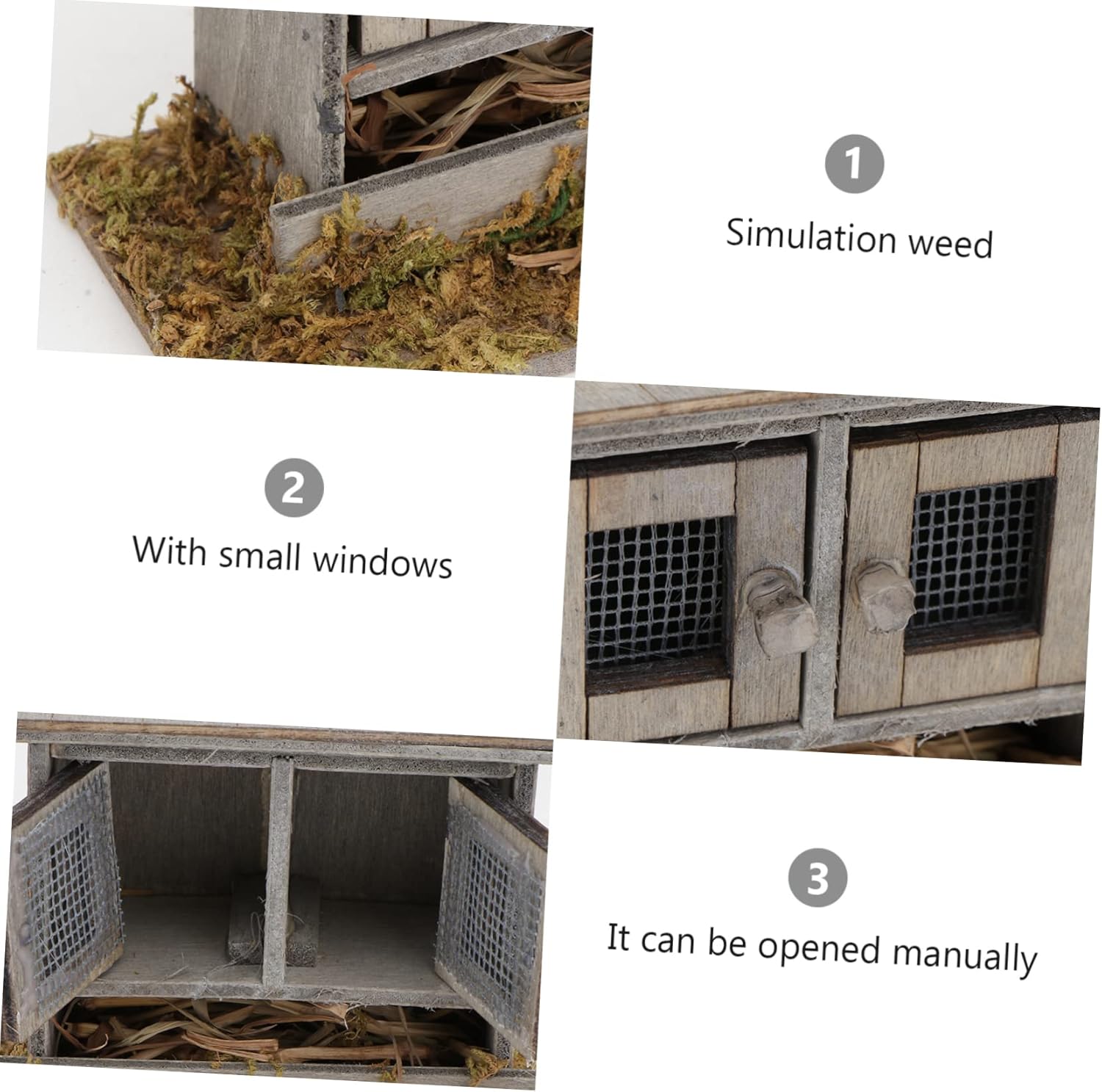 1

Simulation weed

2

With small windows

3

It can be opened manually