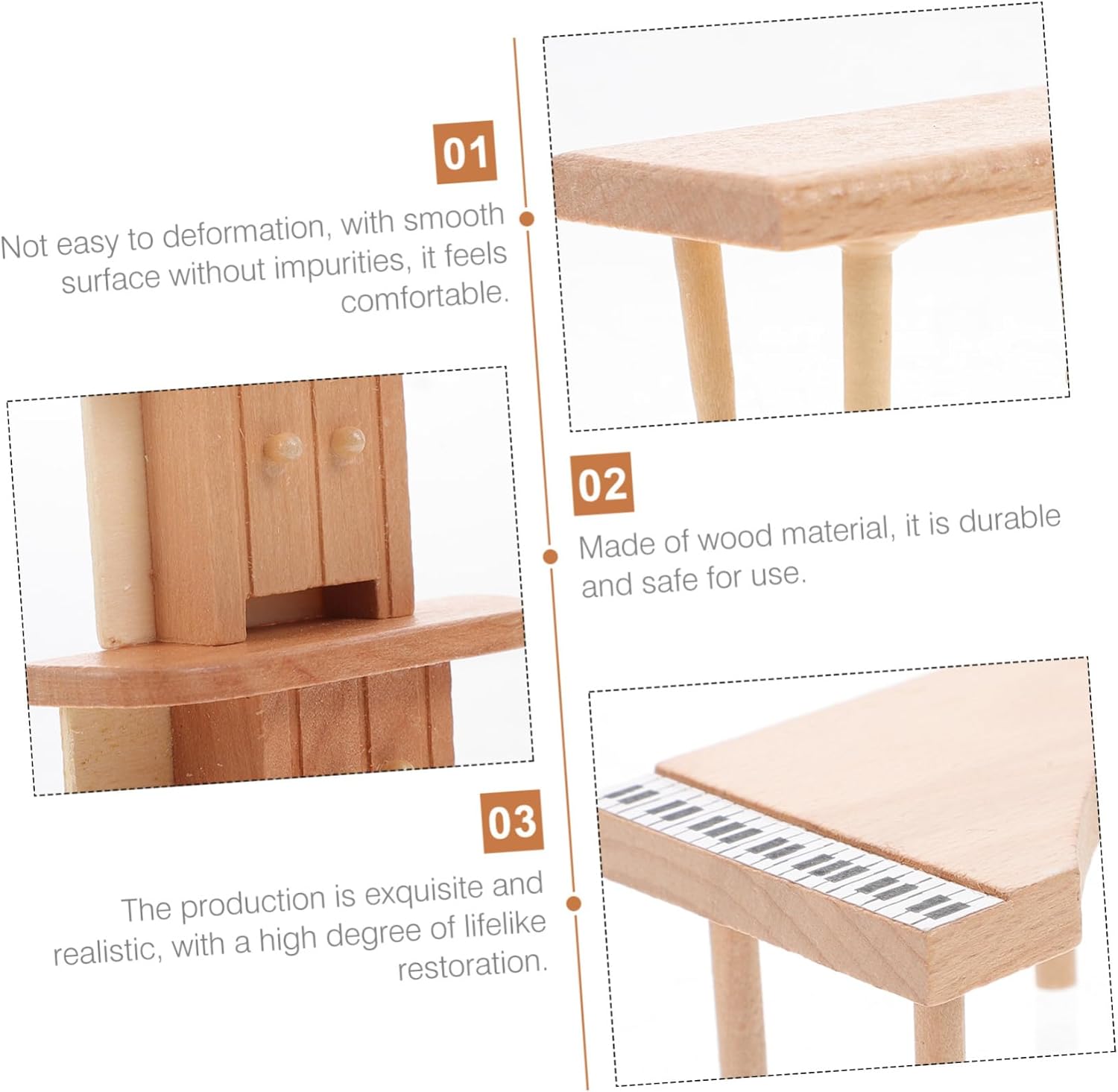 01

Not easy to deformation, with smooth surface without impurities, it feels comfortable.

02

Made of wood material, it is durable and safe for use.

03

The production is exquisite and realistic, with a high degree of lifelike restoration.