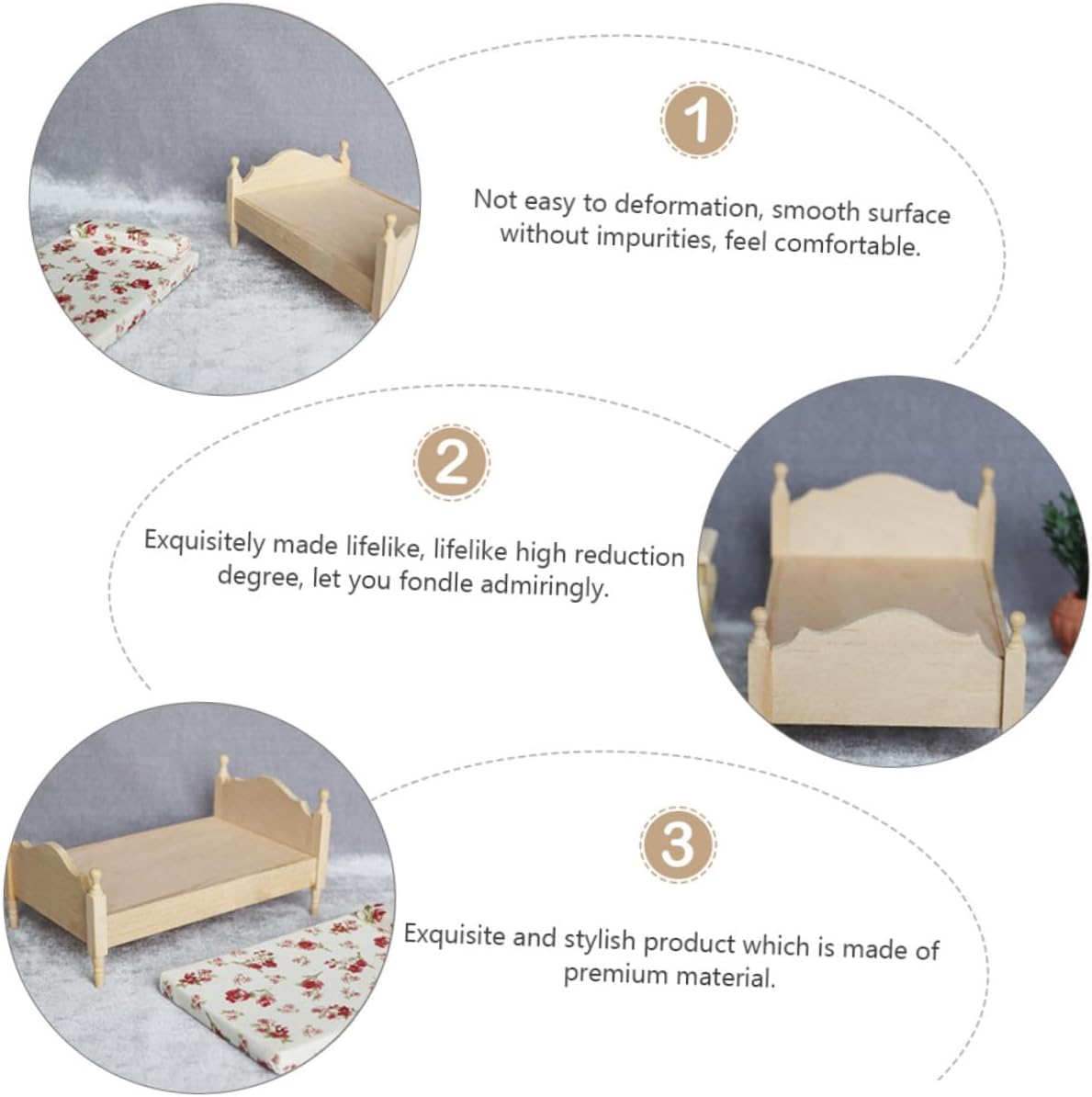 1

Not easy to deformation, smooth surface without impurities, feel comfortable.

2

Exquisitely made lifelike, lifelike high reduction degree, let you fondle admiringly.

3

Exquisite and stylish product which is made of premium material.