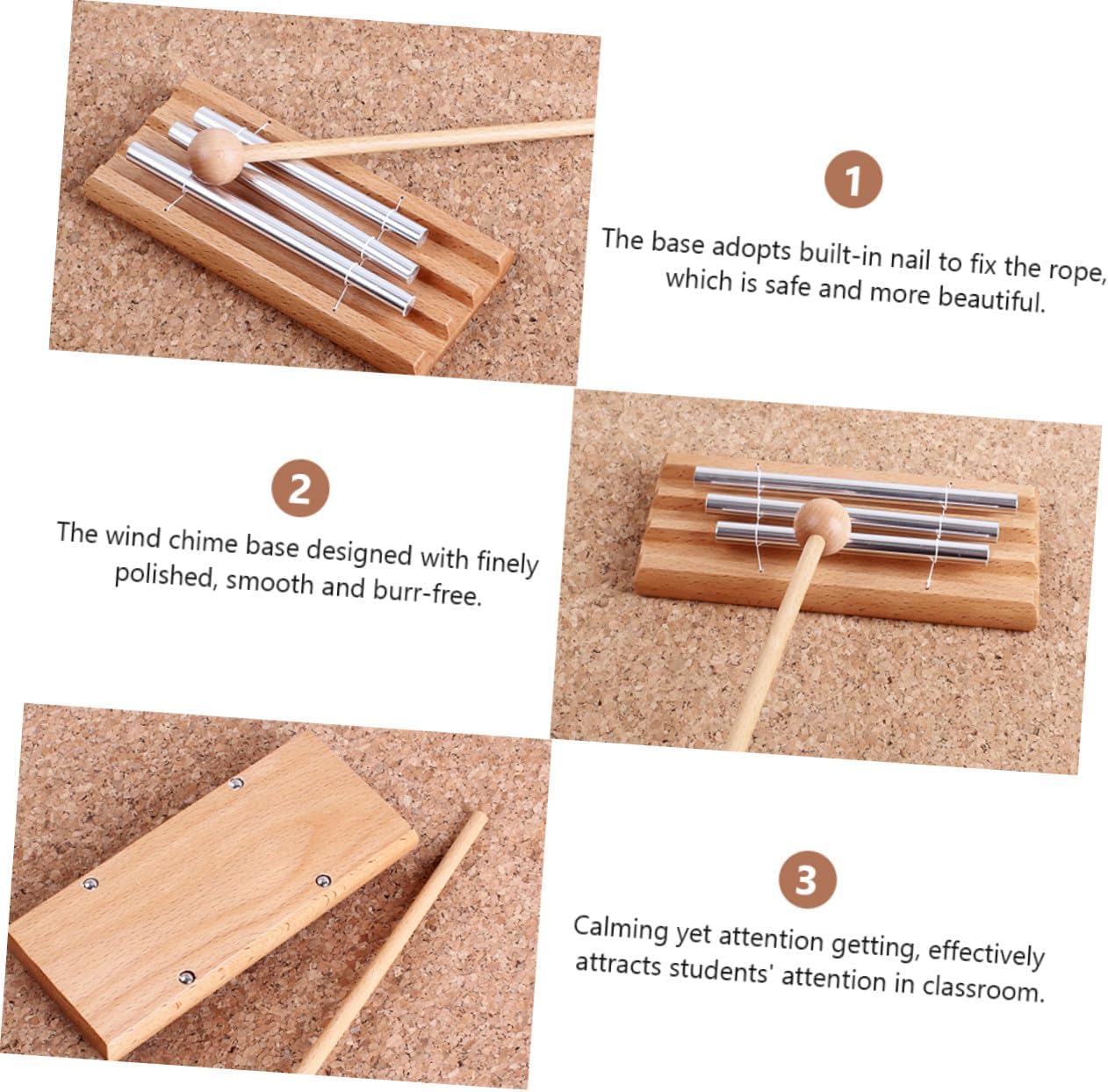 1

The base adopts built-in nail to fix the rope, which is safe and more beautiful.

2

The wind chime base designed with finely polished, smooth and burr-free.

3

Calming yet attention getting, effectively attracts students' attention in classroom.