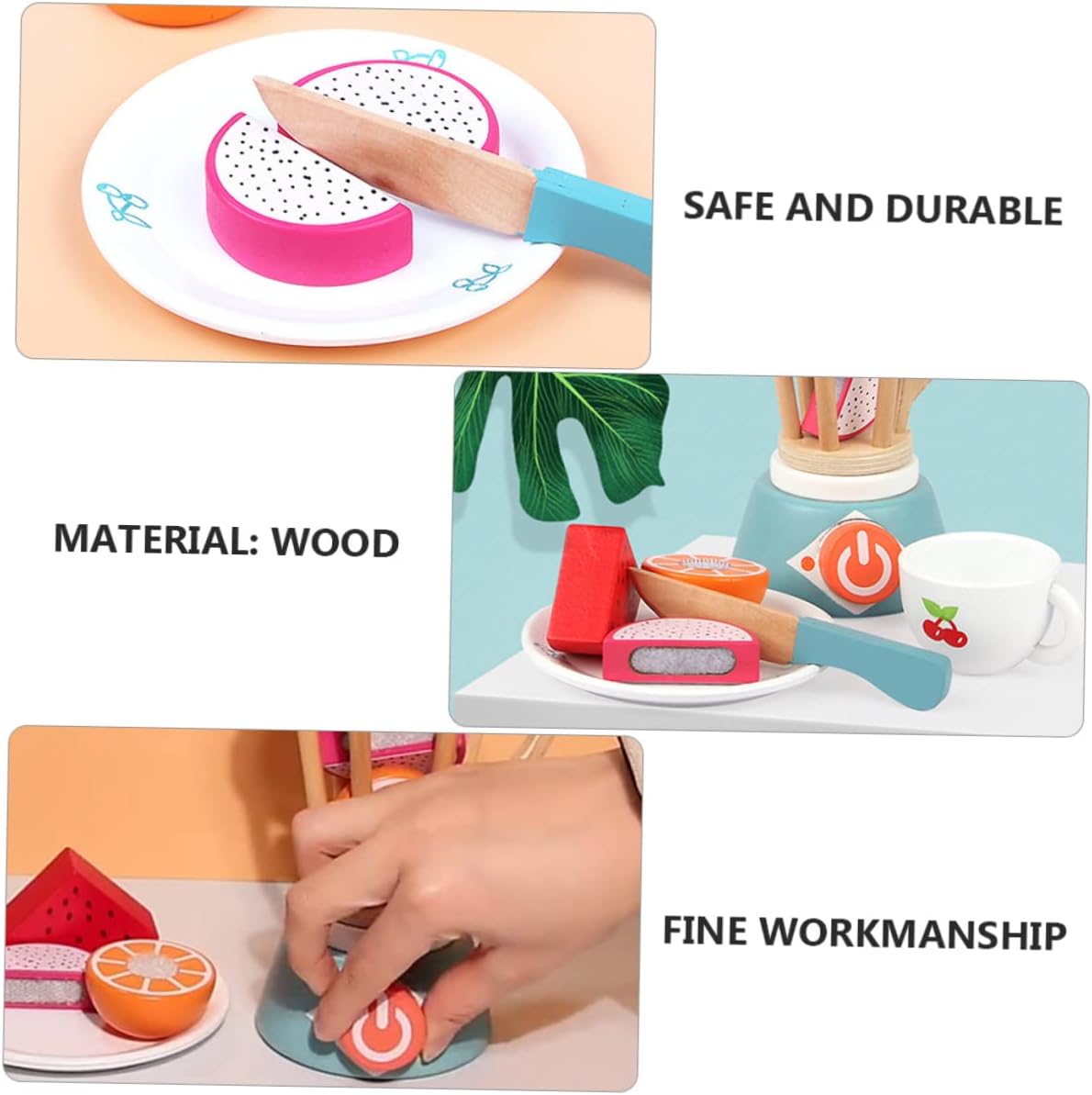 SAFE AND DURABLE

MATERIAL: WOOD

FINE WORKMANSHIP