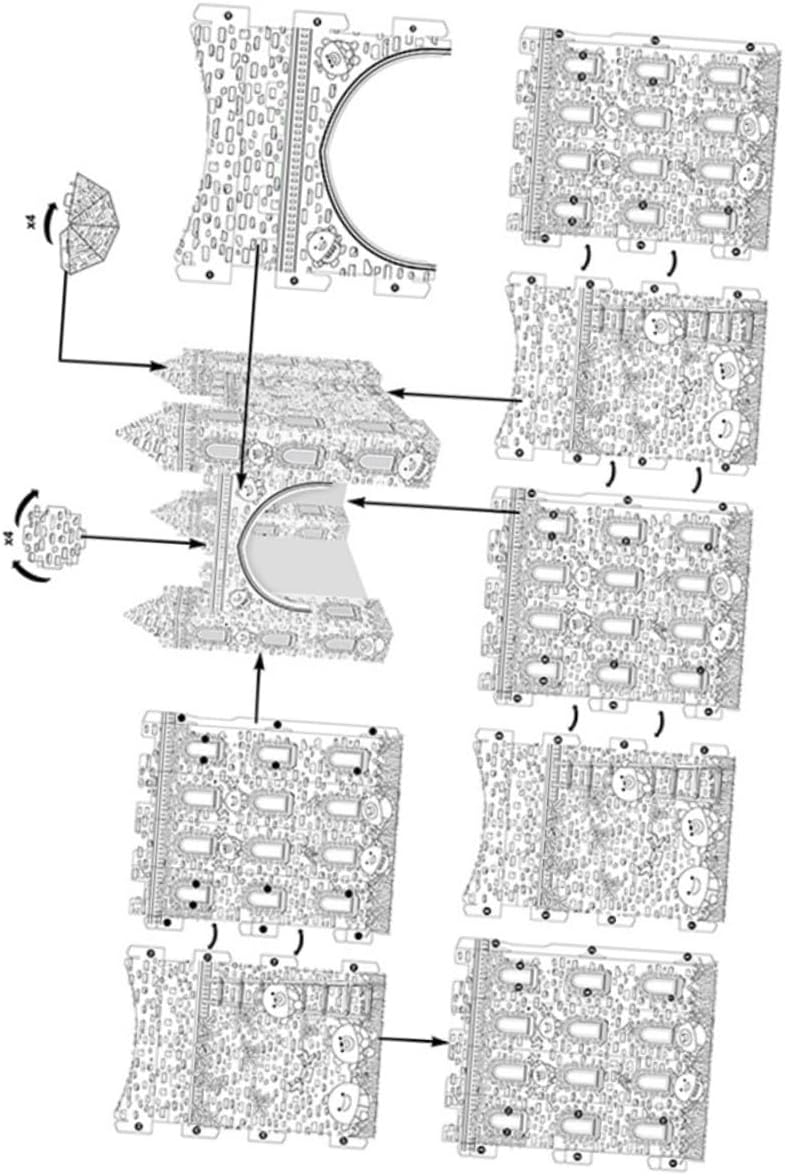 x4

x4