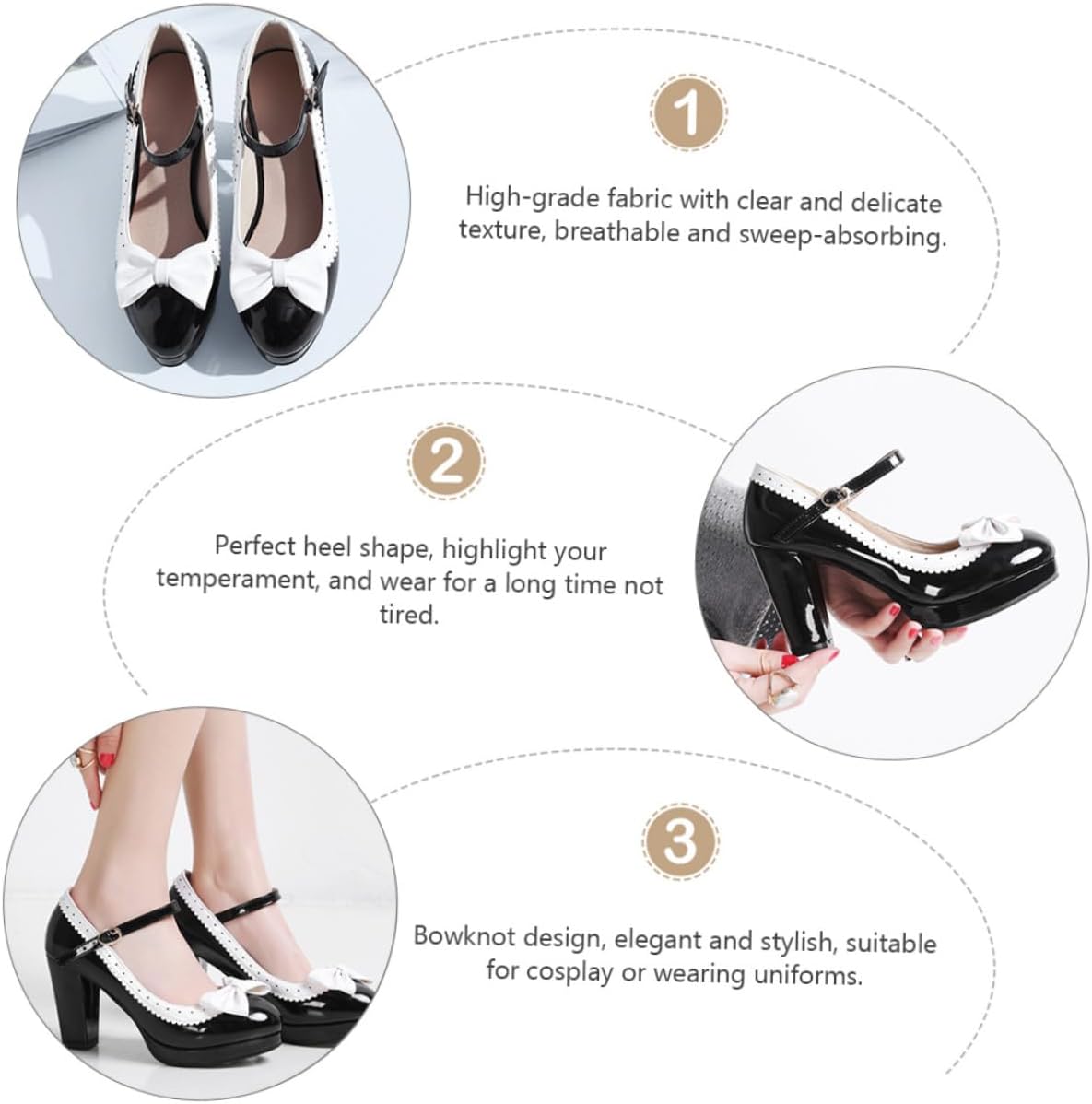 1

High-grade fabric with clear and delicate texture, breathable and sweep-absorbing.

2

Perfect heel shape, highlight your temperament, and wear for a long time not tired.

3

Bowknot design, elegant and stylish, suitable for cosplay or wearing uniforms.