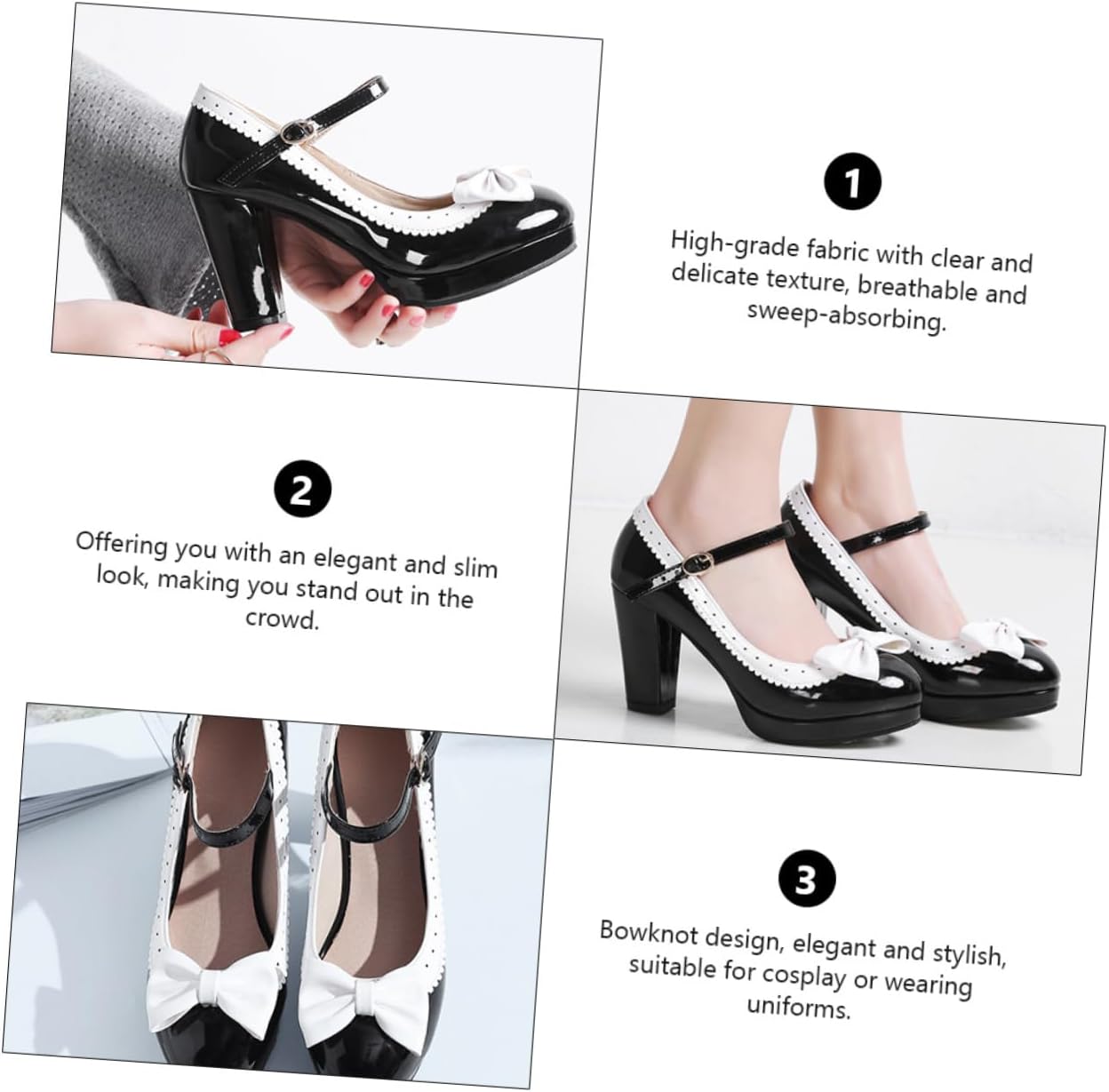 1

High-grade fabric with clear and delicate texture, breathable and sweep-absorbing.

2

Offering you with an elegant and slim look, making you stand out in the crowd.

3

Bowknot design, elegant and stylish, suitable for cosplay or wearing uniforms.