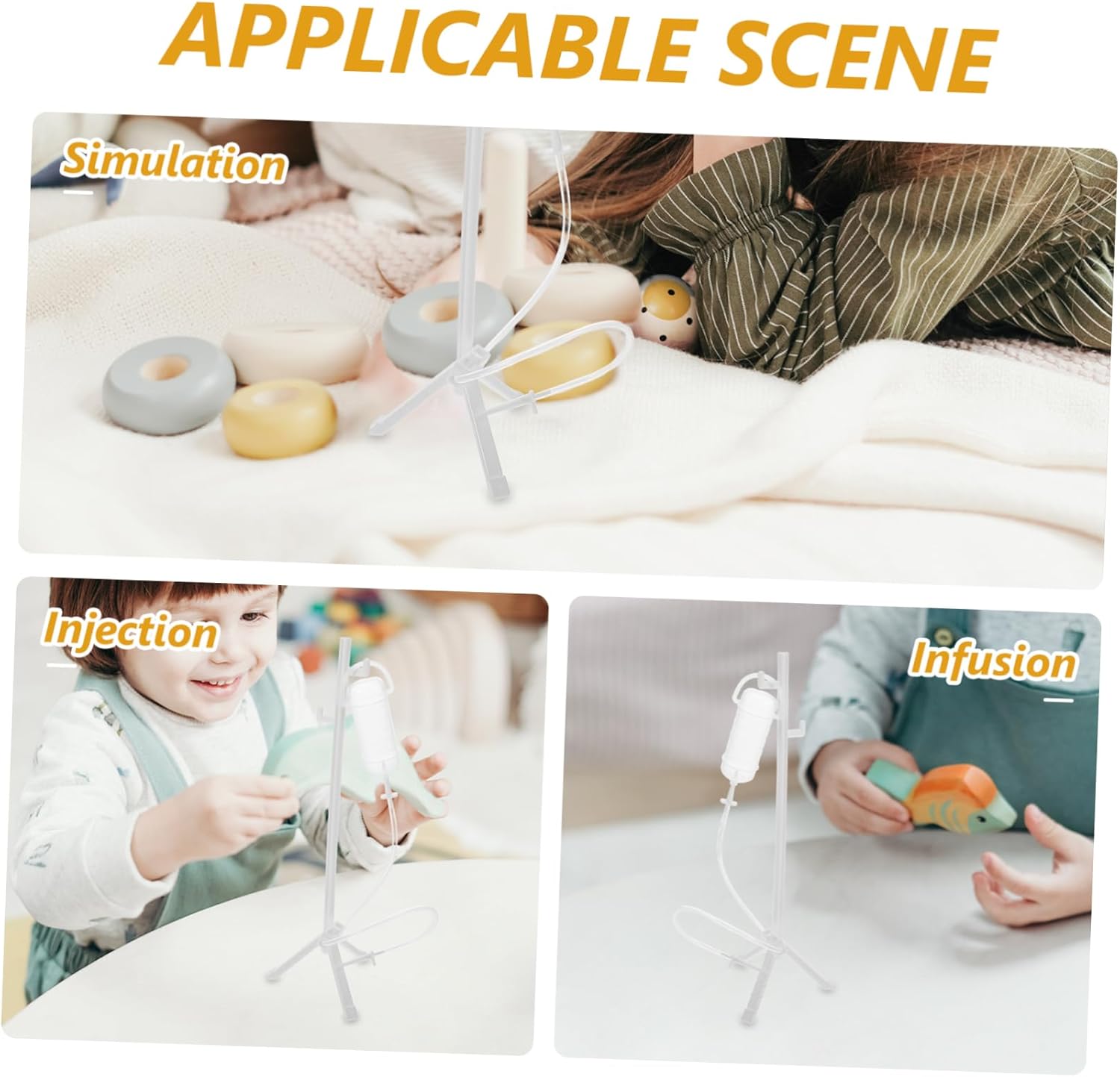 APPLICABLE SCENE

Simulation

Injection

Infusion