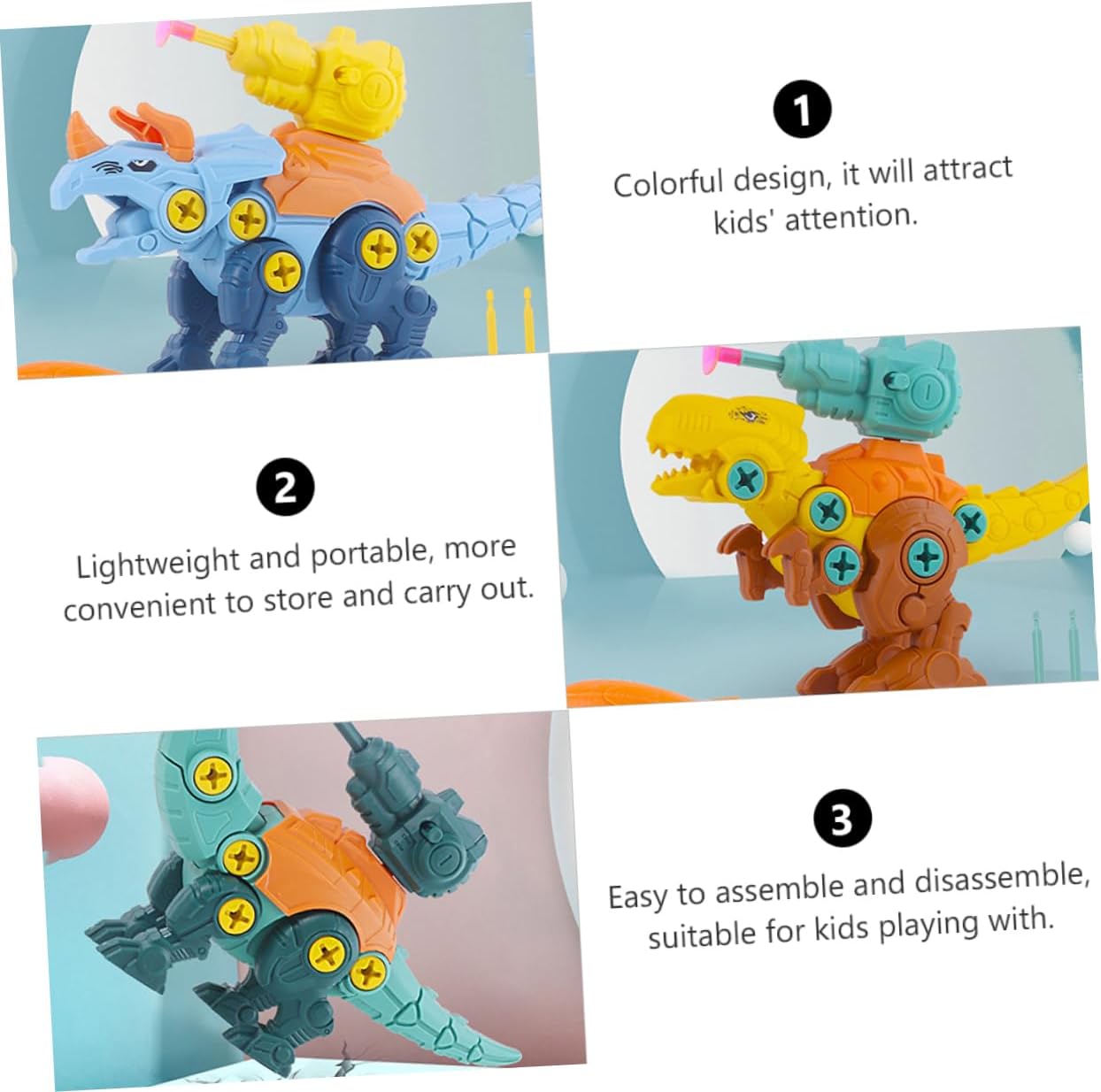 1

Colorful design, it will attract kids' attention.

2

Lightweight and portable, more convenient to store and carry out.

3

Easy to assemble and disassemble, suitable for kids playing with.