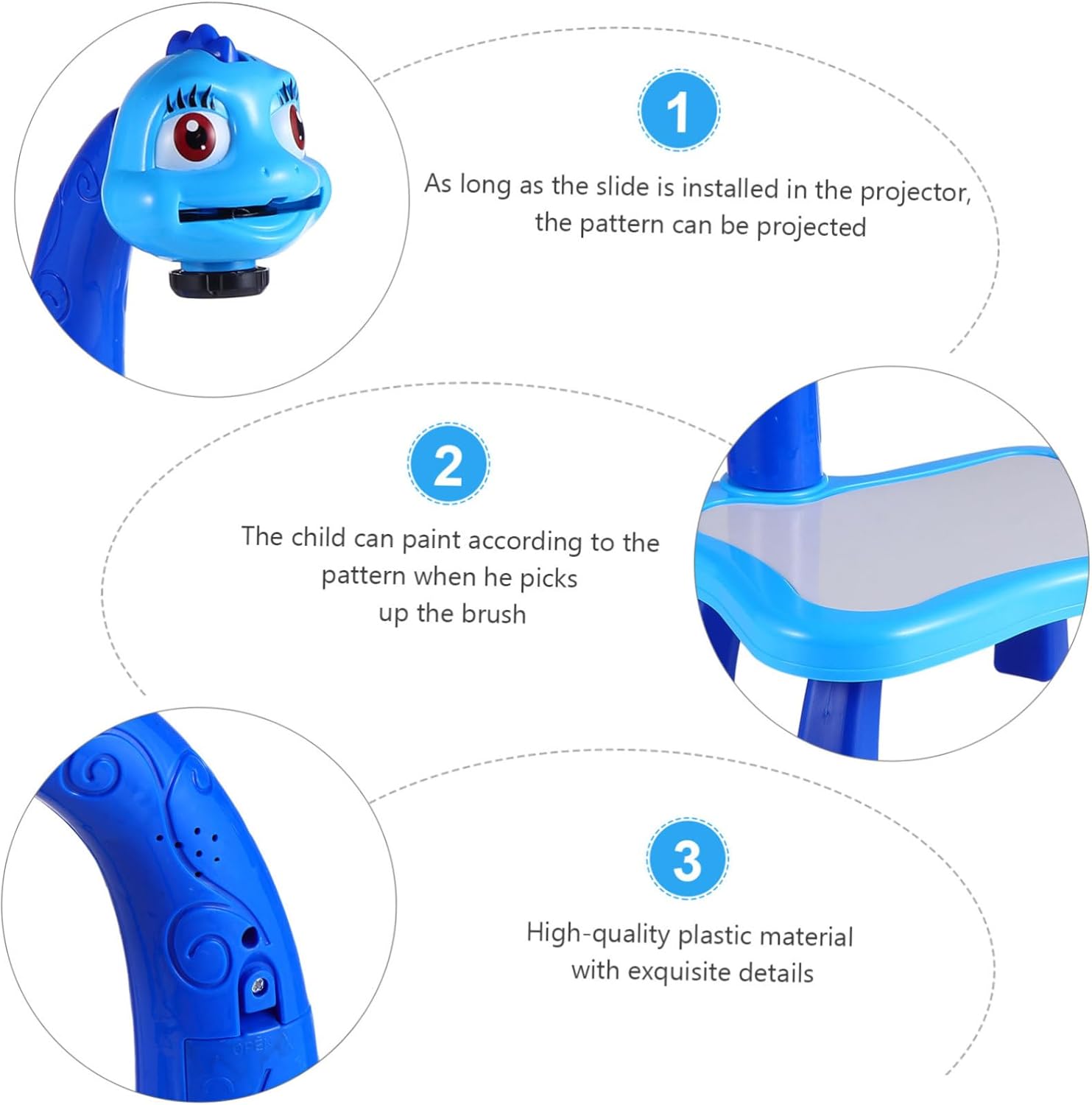 1

As long as the slide is installed in the projector, the pattern can be projected

2

The child can paint according to the pattern when he picks up the brush

3

High-quality plastic material with exquisite details

OPEN