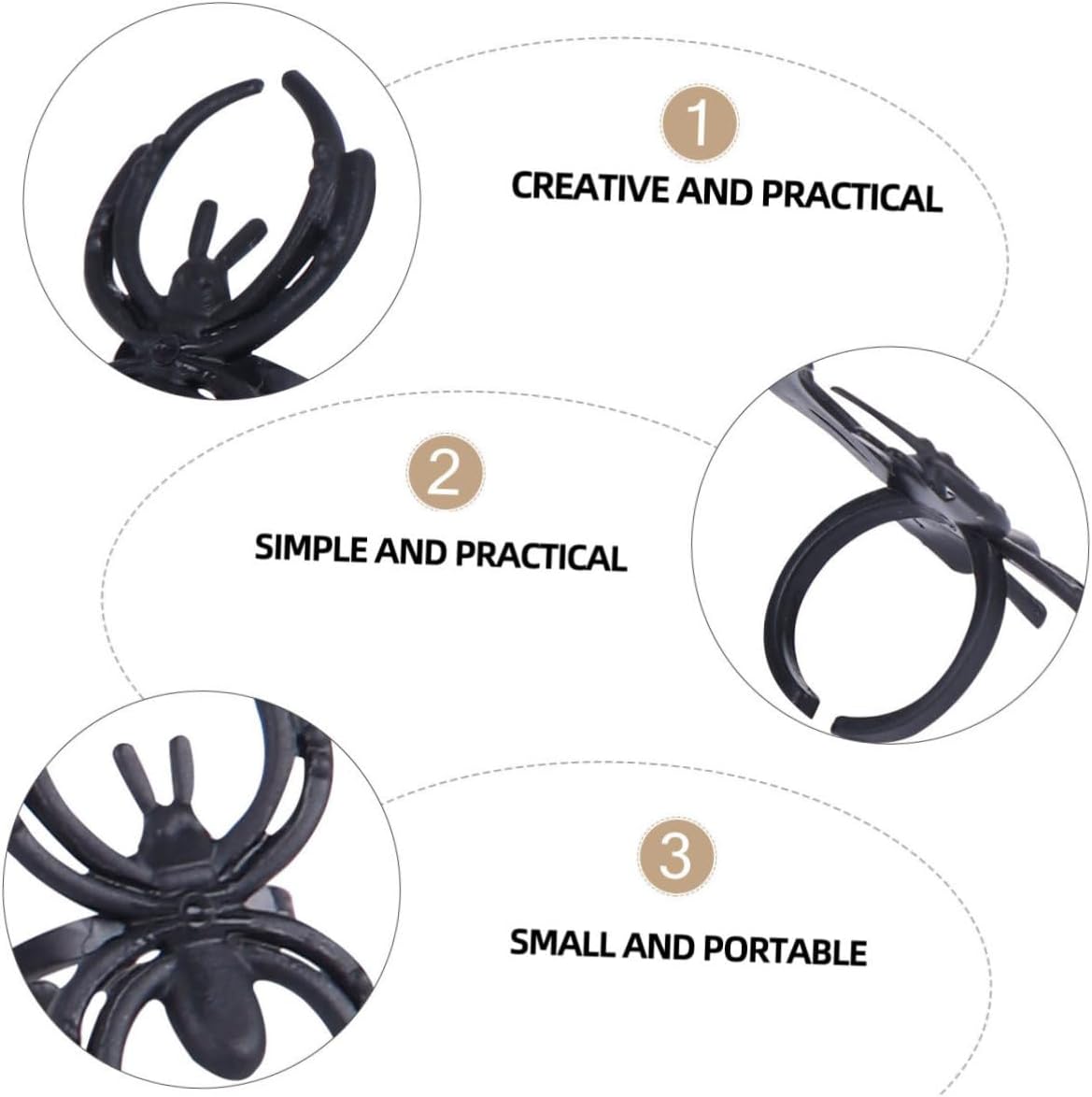 1
CREATIVE AND PRACTICAL

2
SIMPLE AND PRACTICAL

3
SMALL AND PORTABLE