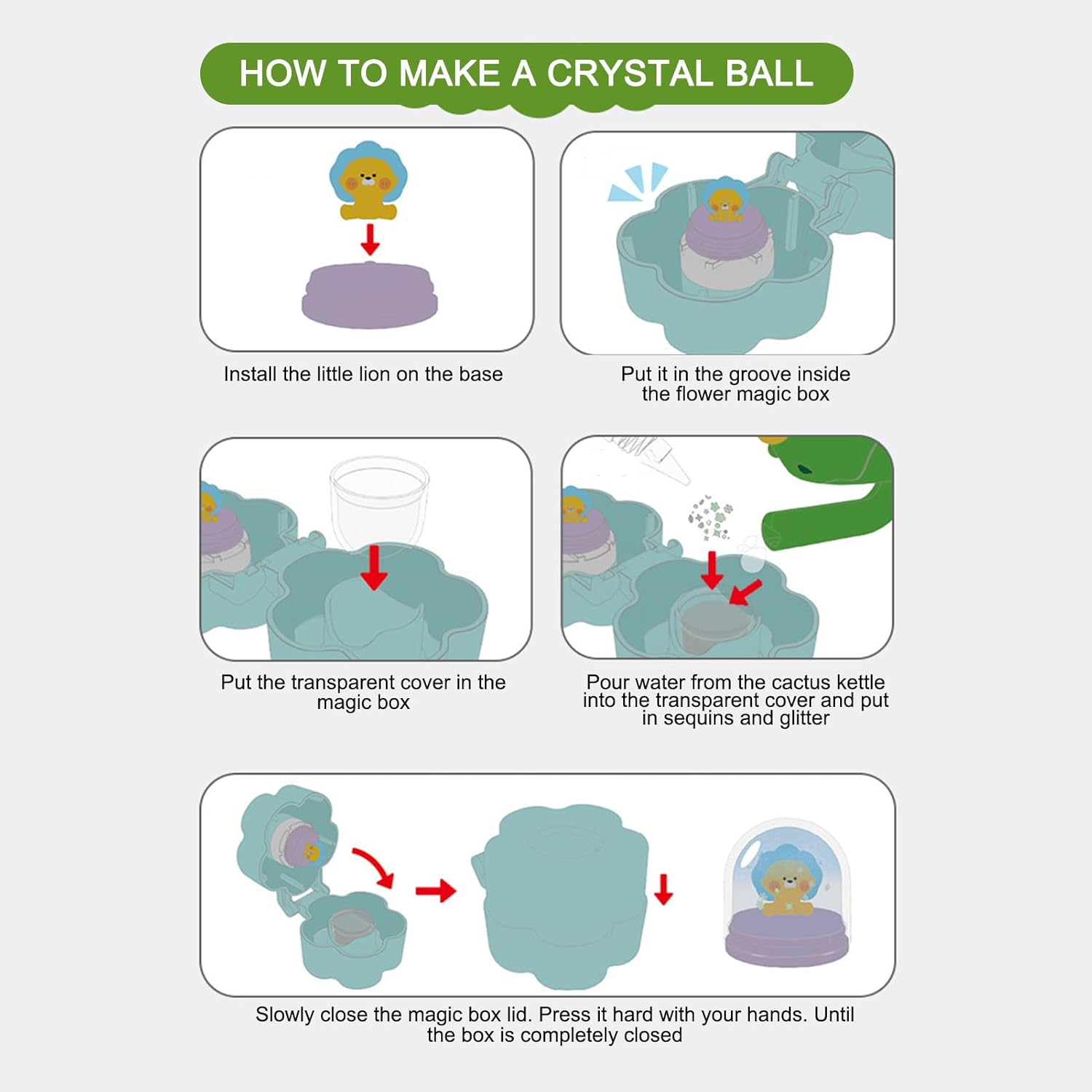 HOW TO MAKE A CRYSTAL BALL

Install the little lion on the base

Put it in the groove inside the flower magic box

Put the transparent cover in the magic box

Pour water from the cactus kettle into the transparent cover and put in sequins and glitter

Slowly close the magic box lid. Press it hard with your hands. Until the box is completely closed