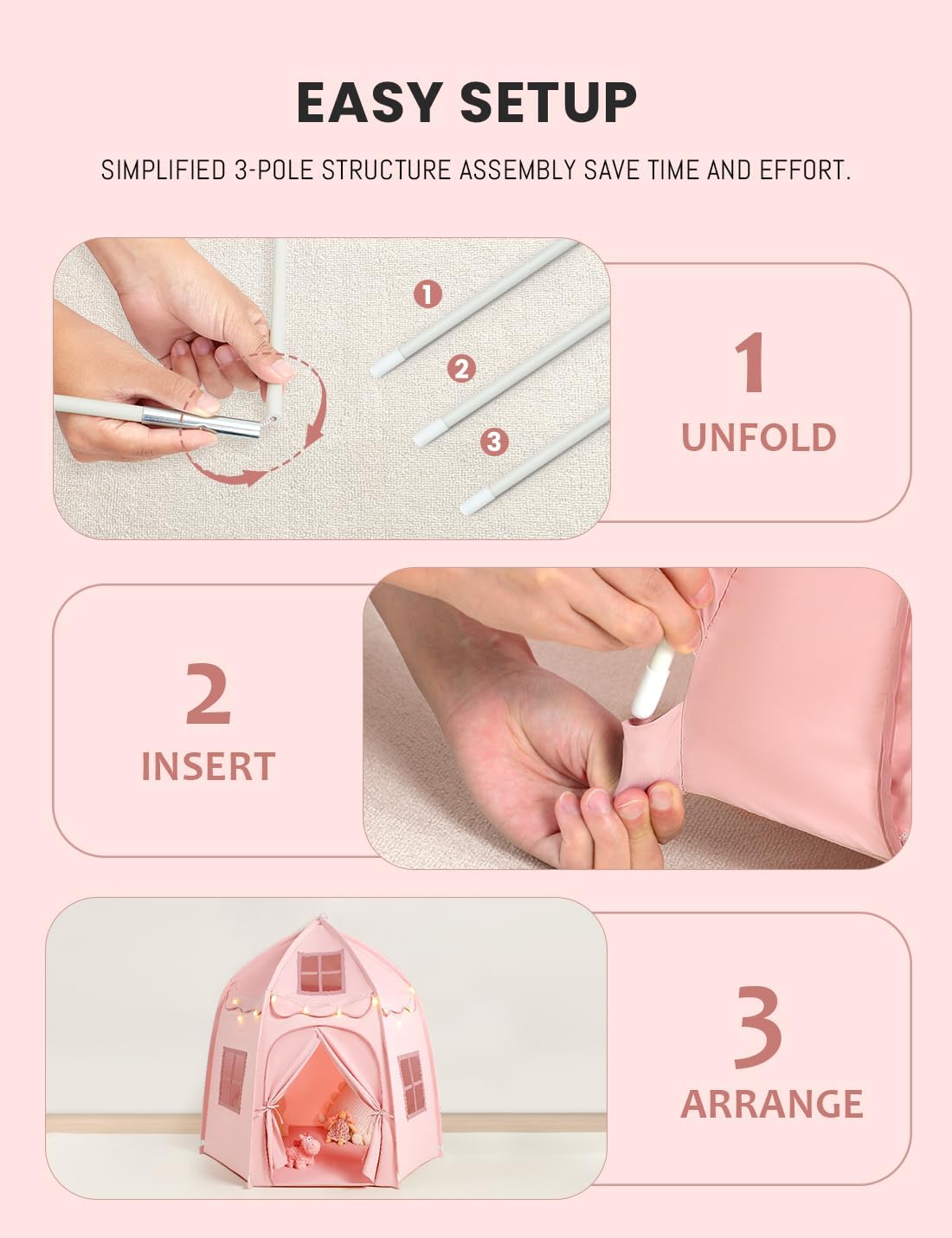 EASY SETUP

SIMPLIFIED 3-POLE STRUCTURE ASSEMBLY SAVE TIME AND EFFORT.

1

2

3

1
UNFOLD

2
INSERT

3
ARRANGE