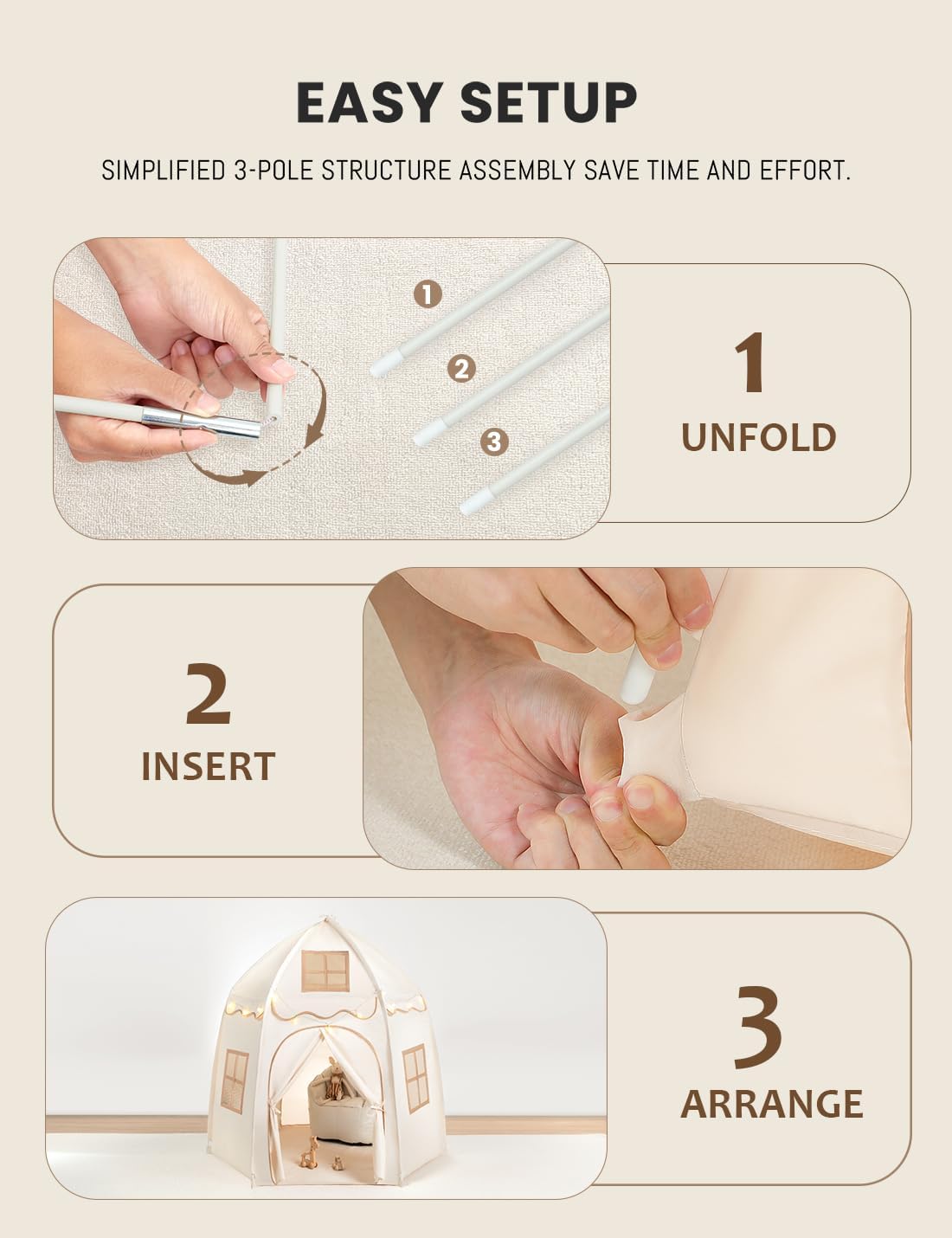 EASY SETUP

SIMPLIFIED 3-POLE STRUCTURE ASSEMBLY SAVE TIME AND EFFORT.

1
2
3

1
UNFOLD

2
INSERT

3
ARRANGE